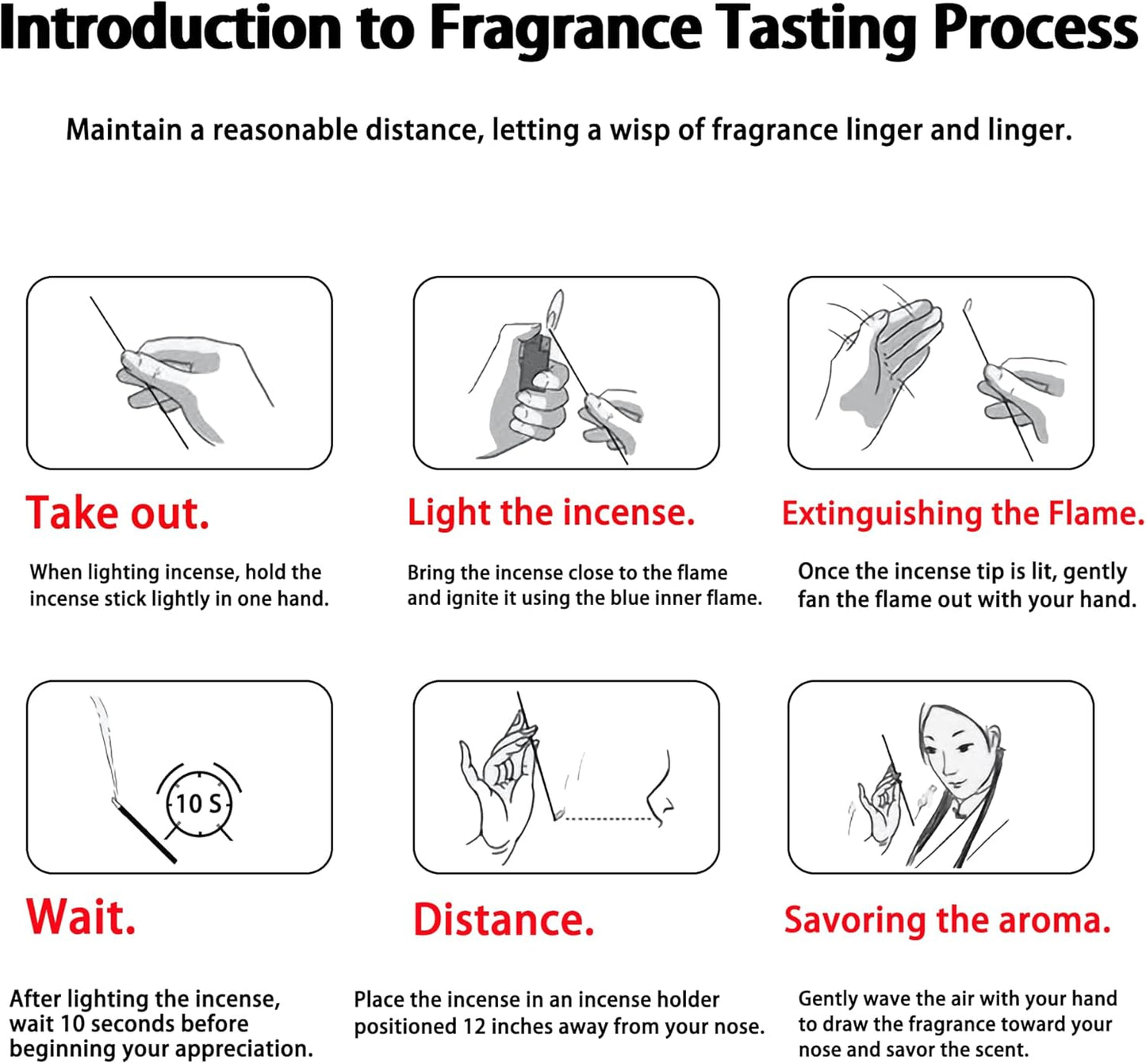 Introduction to Fragrance Tasting Process

Maintain a reasonable distance, letting a wisp of fragrance linger and linger.

Take out.

When lighting incense, hold the incense stick lightly in one hand.

Light the incense.

Bring the incense close to the flame and ignite it using the blue inner flame.

Extinguishing the Flame.

Once the incense tip is lit, gently fan the flame out with your hand.

10 S

Wait.

After lighting the incense, wait 10 seconds before beginning your appreciation.

Distance.

Place the incense in an incense holder positioned 12 inches away from your nose.

Savoring the aroma.

Gently wave the air with your hand to draw the fragrance toward your nose and savor the scent.