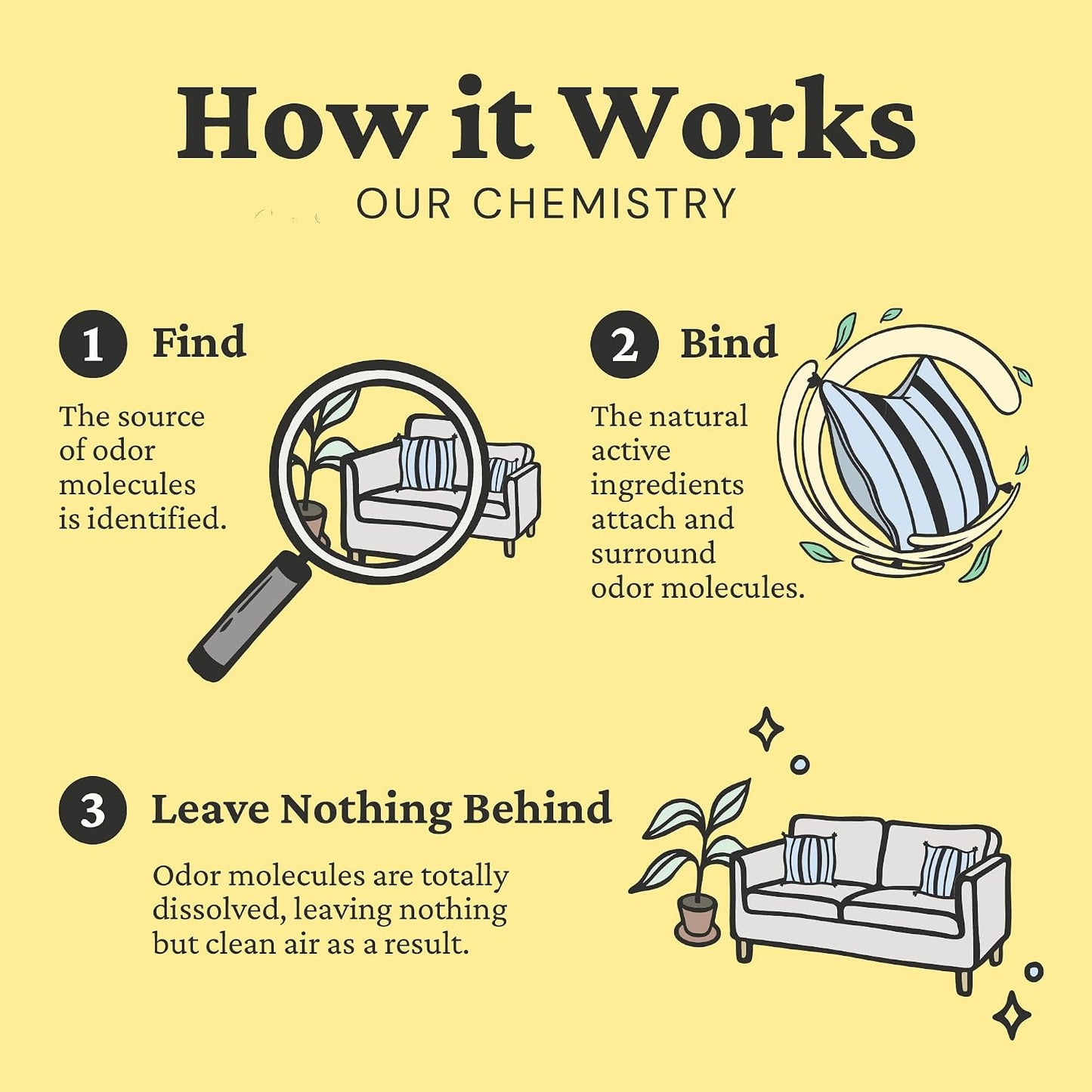 How it Works

OUR CHEMISTRY

1 Find

The source of odor molecules is identified.

2 Bind

The natural active ingredients attach and surround odor molecules.

3 Leave Nothing Behind

Odor molecules are totally dissolved, leaving nothing but clean air as a result.