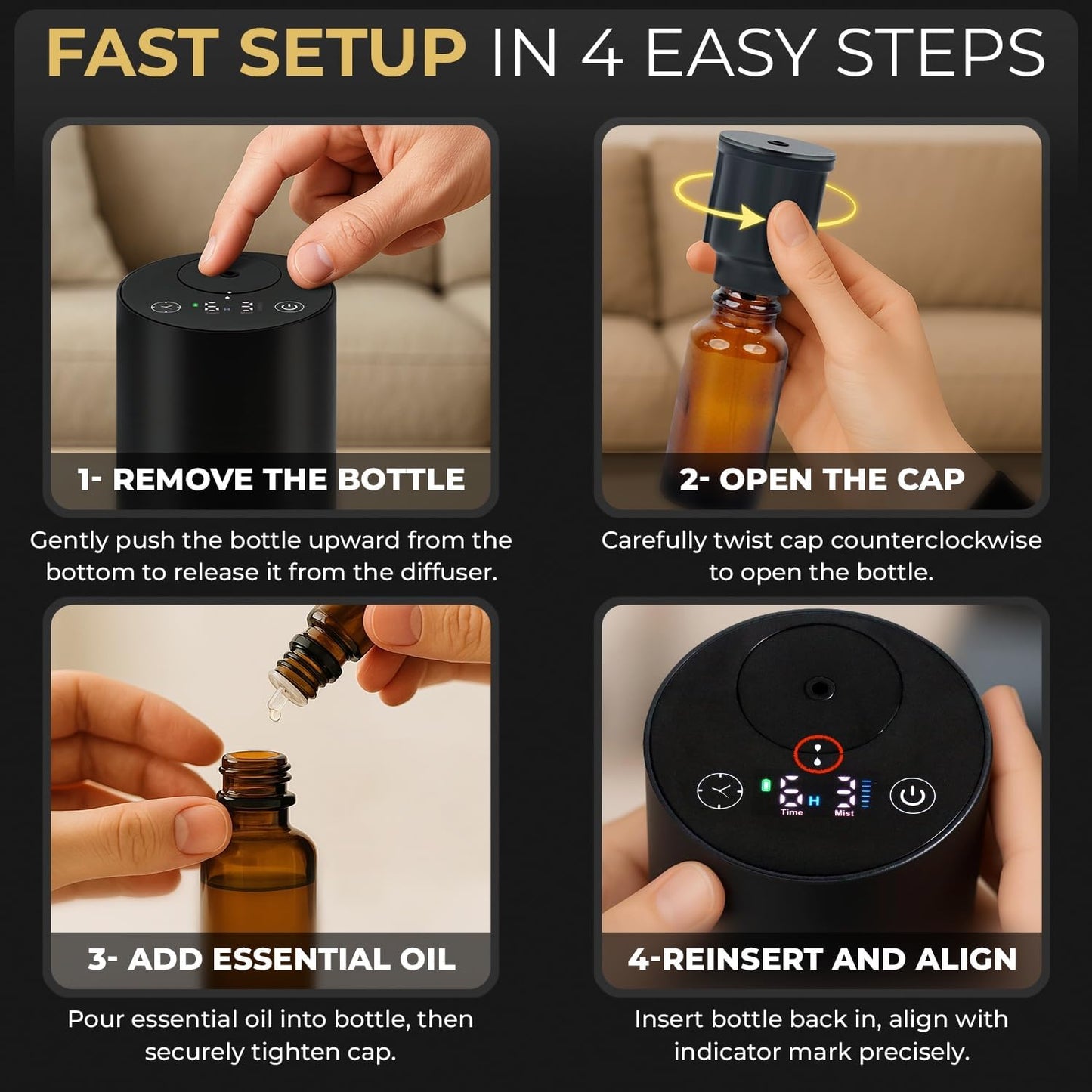 FAST SETUP IN 4 EASY STEPS

1- REMOVE THE BOTTLE

Gently push the bottle upward from the bottom to release it from the diffuser.

2- OPEN THE CAP

Carefully twist cap counterclockwise to open the bottle.

3- ADD ESSENTIAL OIL

Pour essential oil into bottle, then securely tighten cap.

6 H 3
Time Mist

4-REINSERT AND ALIGN

Insert bottle back in, align with indicator mark precisely.