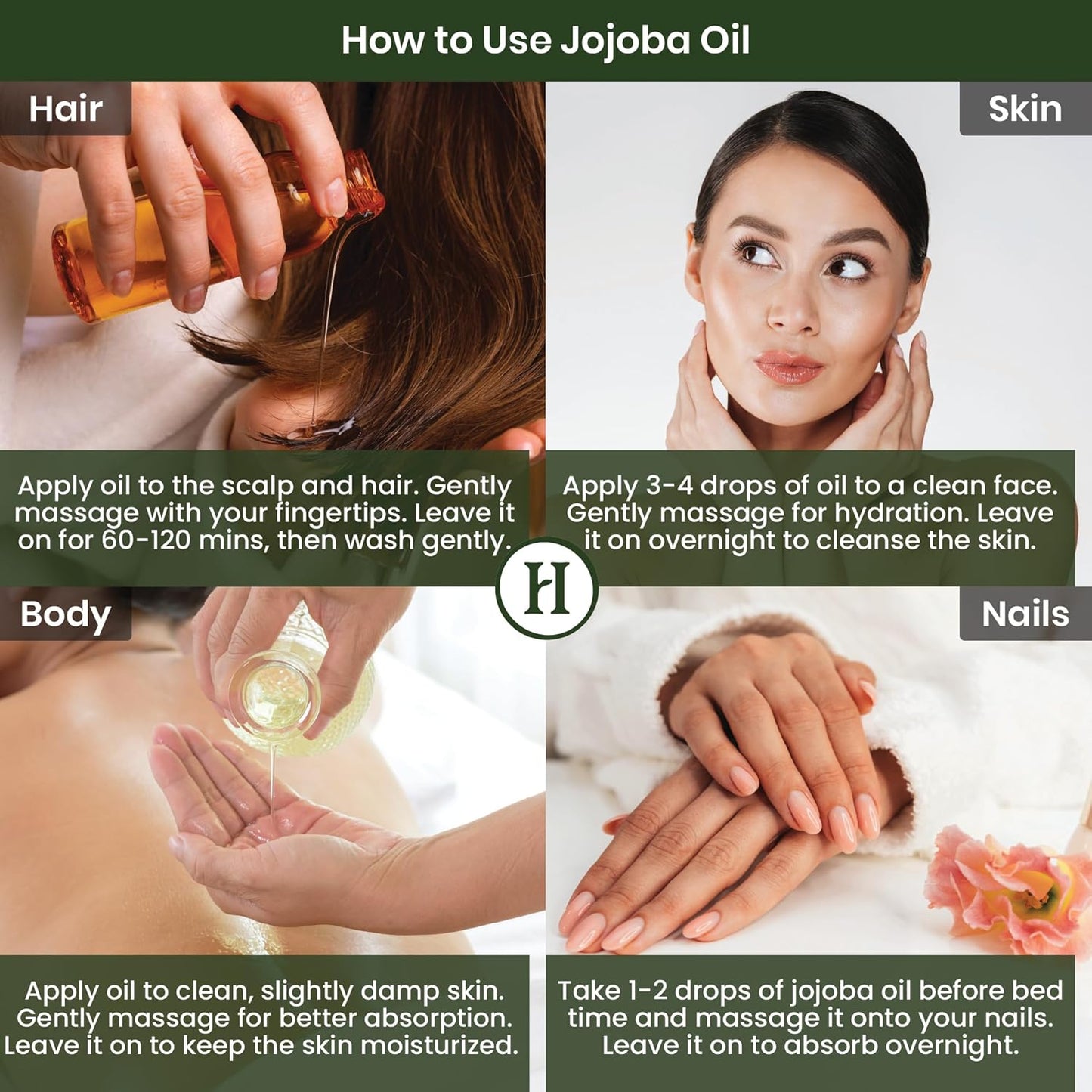 How to Use Jojoba Oil

Hair

Apply oil to the scalp and hair. Gently massage with your fingertips. Leave it on for 60-120 mins, then wash gently.

Skin

Apply 3-4 drops of oil to a clean face. Gently massage for hydration. Leave it on overnight to cleanse the skin.

H

Body

Apply oil to clean, slightly damp skin. Gently massage for better absorption. Leave it on to keep the skin moisturized.

Nails

Take 1-2 drops of jojoba oil before bed time and massage it onto your nails. Leave it on to absorb overnight.