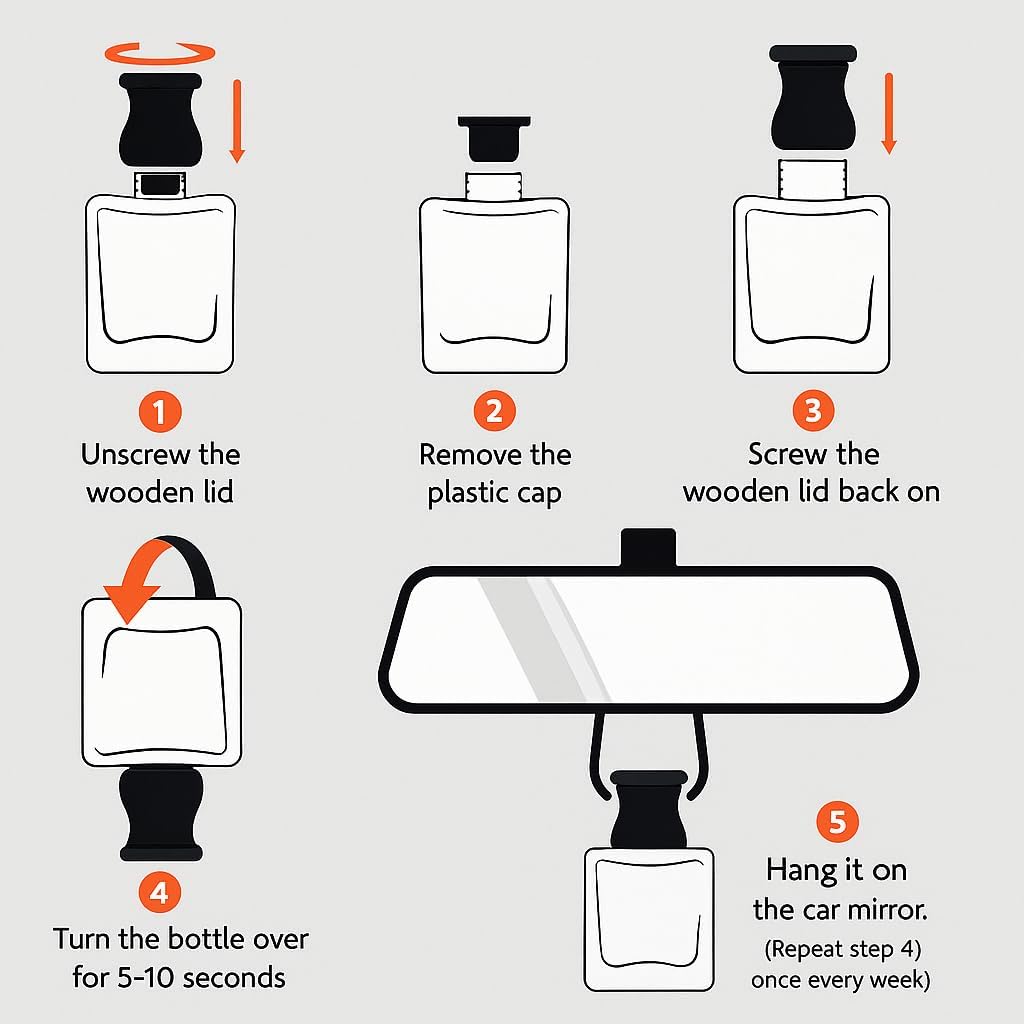 1
Unscrew the wooden lid

2
Remove the plastic cap

3
Screw the wooden lid back on

4
Turn the bottle over for 5-10 seconds

5
Hang it on the car mirror.
(Repeat step 4) once every week)