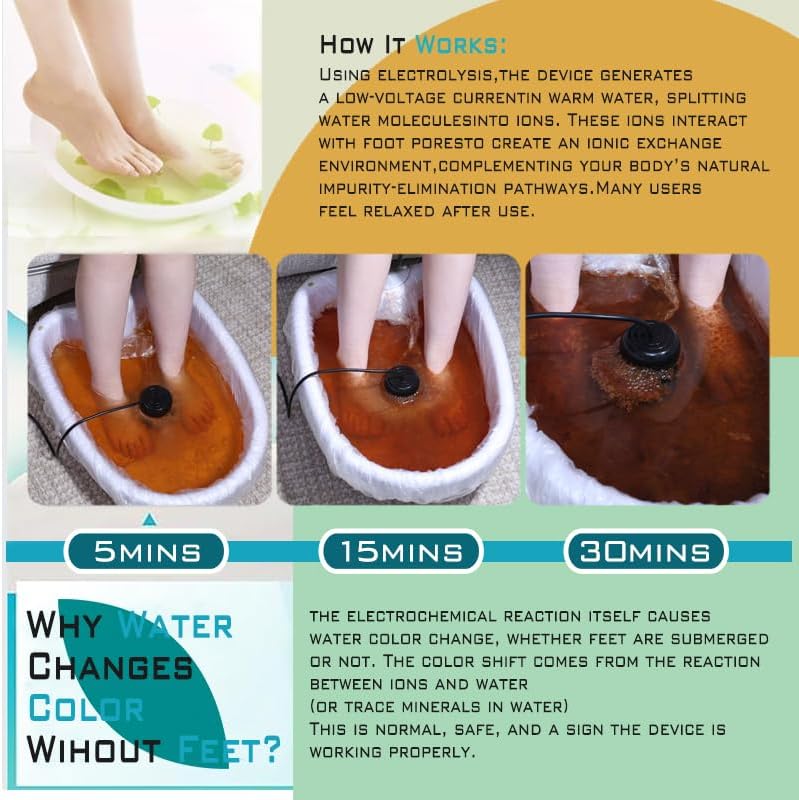 How It Works:
Using electrolysis,the device generates a low-voltage currentin warm water, splitting water moleculesinto ions. These ions interact with foot poresto create an ionic exchange environment,complementing your body's natural impurity-elimination pathways.Many users feel relaxed after use.

5mins

15mins

30mins

Why Water Changes Color Wihout Feet?

The electrochemical reaction itself causes water color change, whether feet are submerged or not. The color shift comes from the reaction between ions and water
(or trace minerals in water)
This is normal, safe, and a sign the device is working properly.