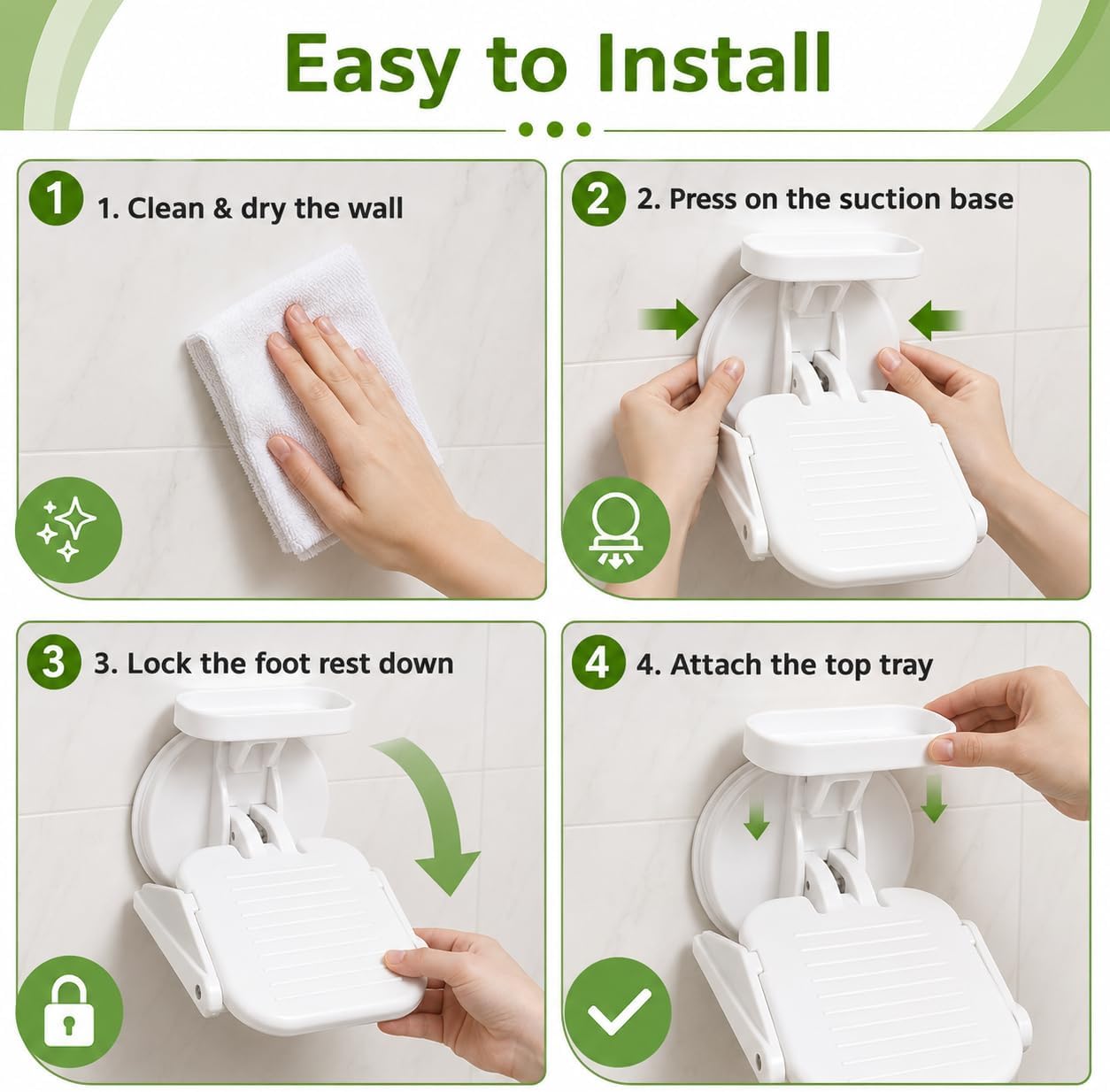 Easy to Install

1 1. Clean & dry the wall

2 2. Press on the suction base

3 3. Lock the foot rest down

4 4. Attach the top tray