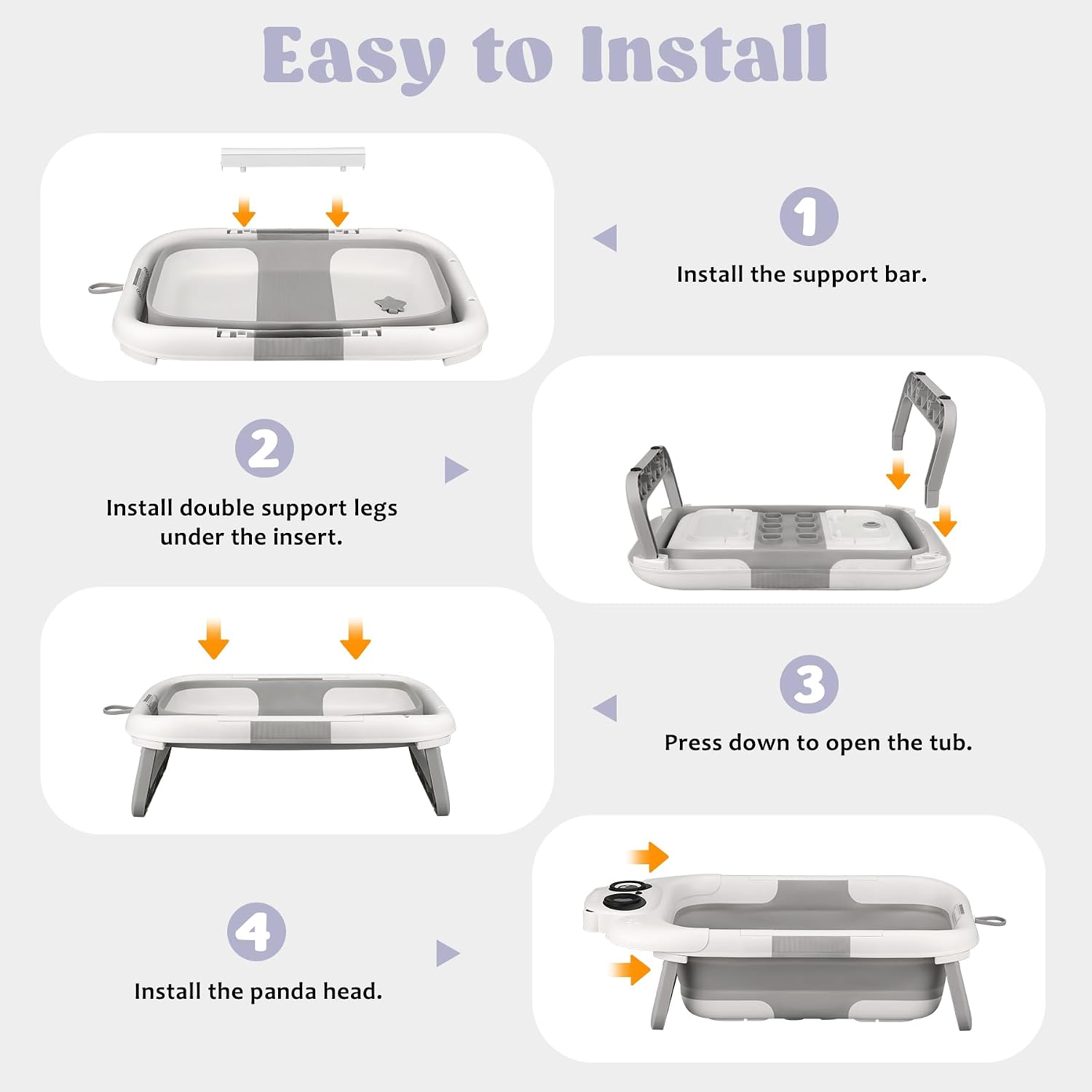 Easy to Install

1

Install the support bar.

2

Install double support legs under the insert.

3

Press down to open the tub.

4

Install the panda head.