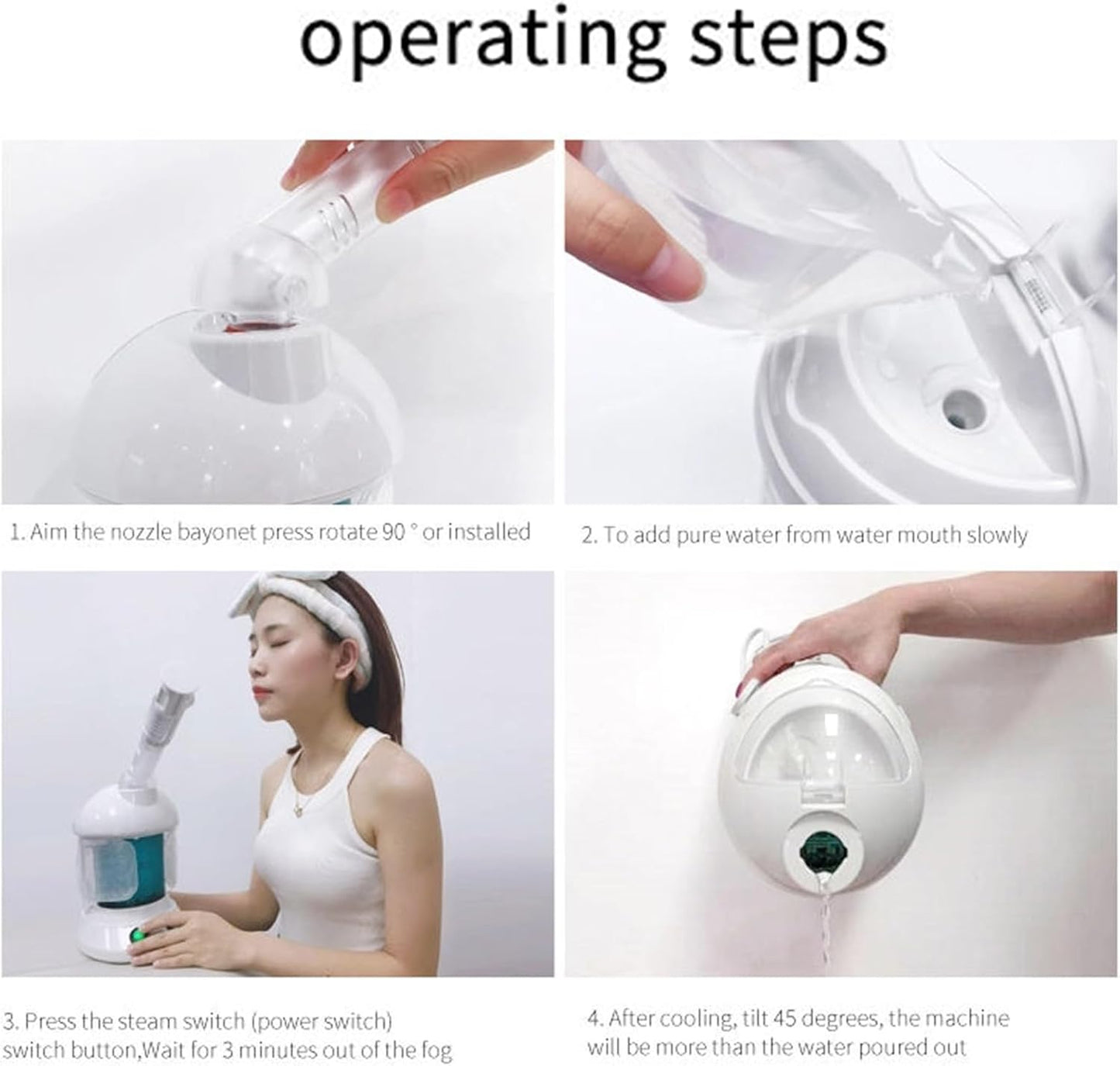 operating steps

1. Aim the nozzle bayonet press rotate 90 ° or installed

2. To add pure water from water mouth slowly

3. Press the steam switch (power switch) switch button,Wait for 3 minutes out of the fog

4. After cooling, tilt 45 degrees, the machine will be more than the water poured out