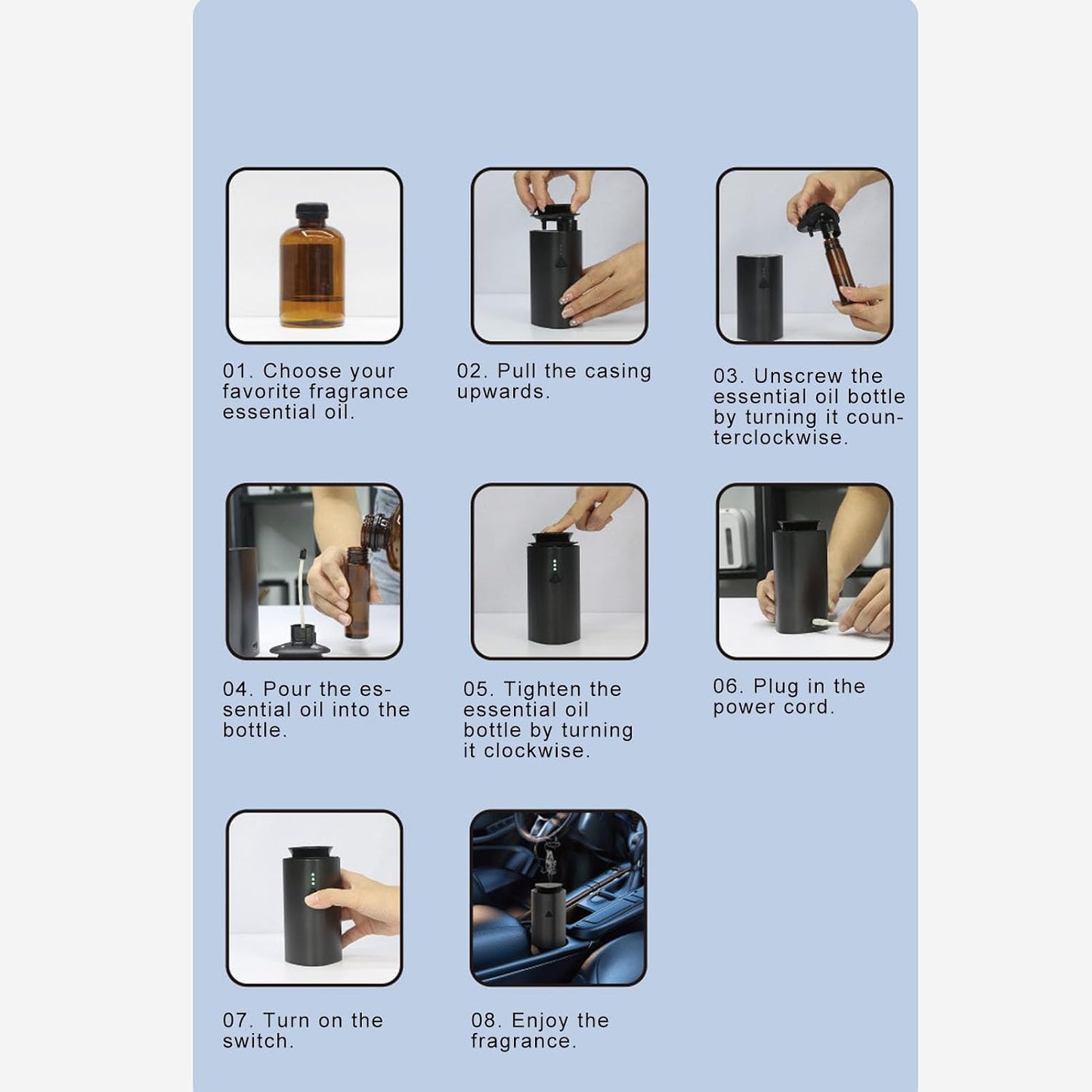 01. Choose your favorite fragrance essential oil.

02. Pull the casing upwards.

03. Unscrew the essential oil bottle by turning it counterclockwise.

04. Pour the essential oil into the bottle.

05. Tighten the essential oil bottle by turning it clockwise.

06. Plug in the power cord.

07. Turn on the switch.

08. Enjoy the fragrance.