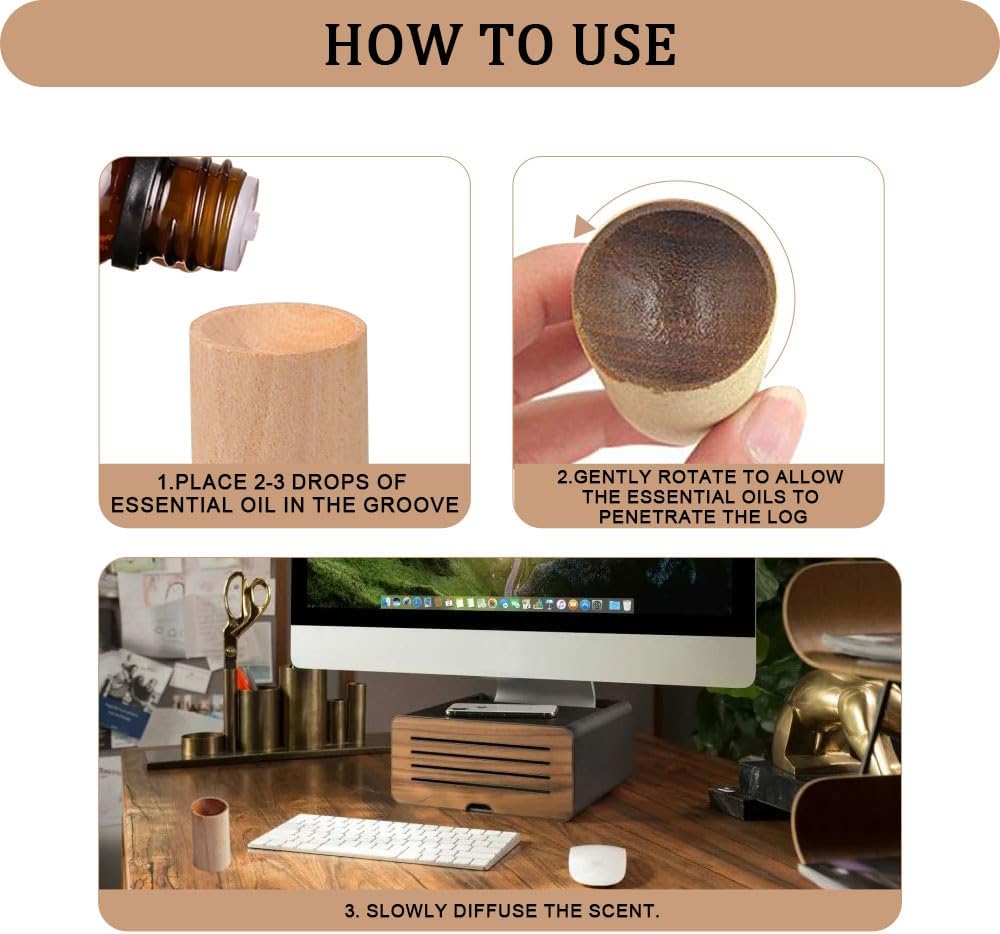 HOW TO USE

1.PLACE 2-3 DROPS OF ESSENTIAL OIL IN THE GROOVE

2.GENTLY ROTATE TO ALLOW THE ESSENTIAL OILS TO PENETRATE THE LOG

3. SLOWLY DIFFUSE THE SCENT.