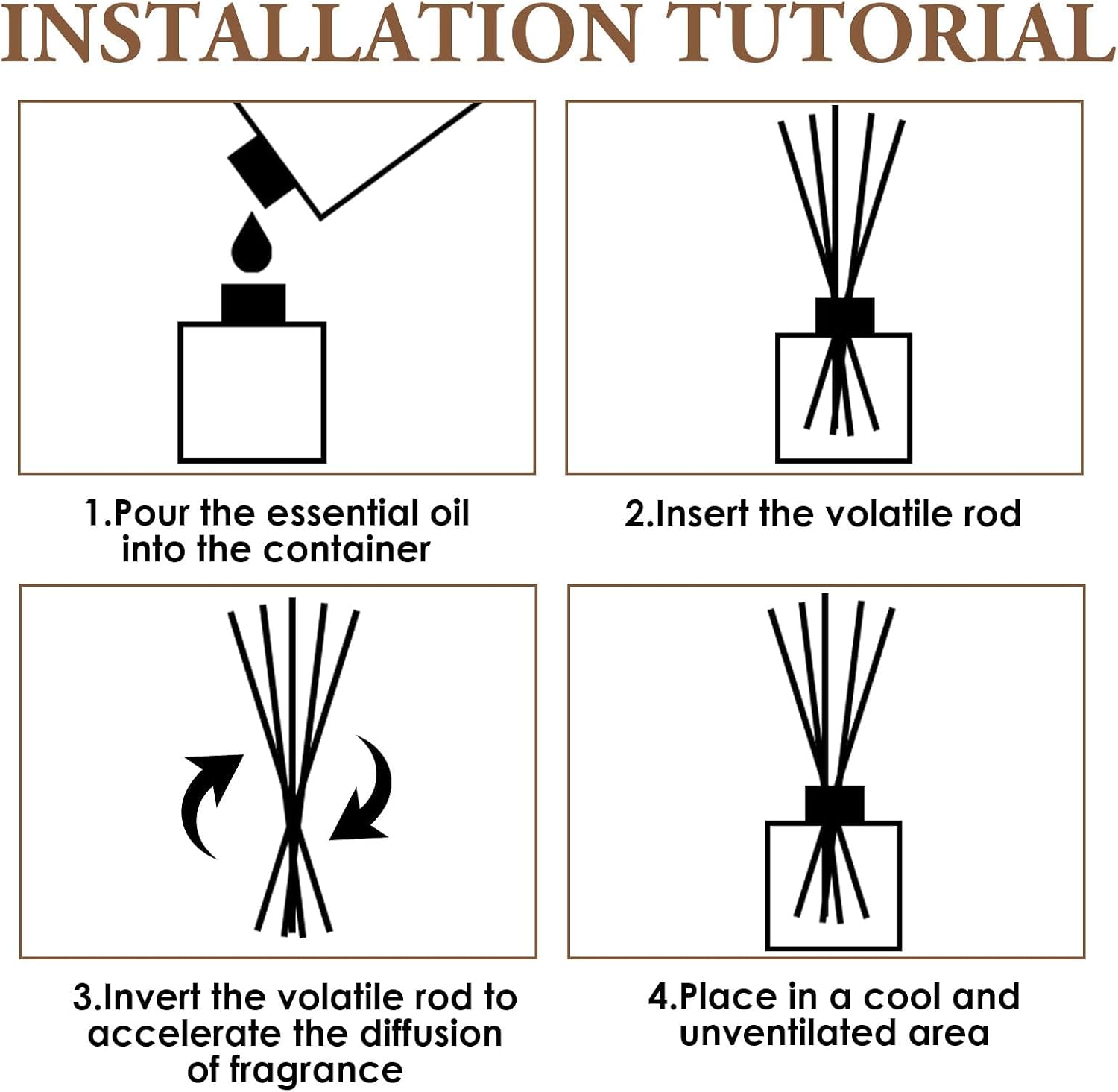 INSTALLATION TUTORIAL

1.Pour the essential oil into the container

2.Insert the volatile rod

3.Invert the volatile rod to accelerate the diffusion of fragrance

4.Place in a cool and unventilated area