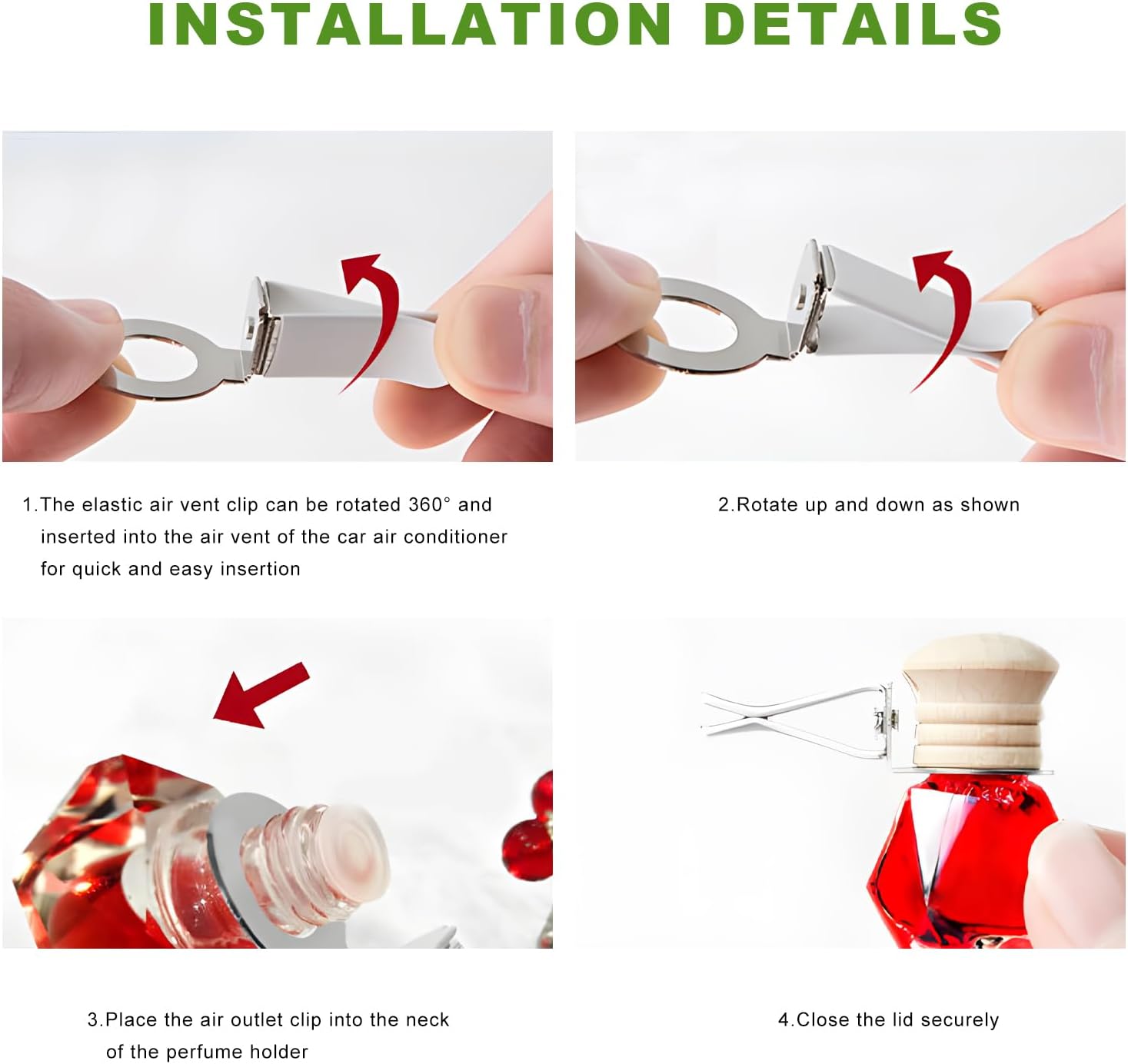 INSTALLATION DETAILS

1.The elastic air vent clip can be rotated 360° and inserted into the air vent of the car air conditioner for quick and easy insertion

2.Rotate up and down as shown

3.Place the air outlet clip into the neck of the perfume holder

4.Close the lid securely