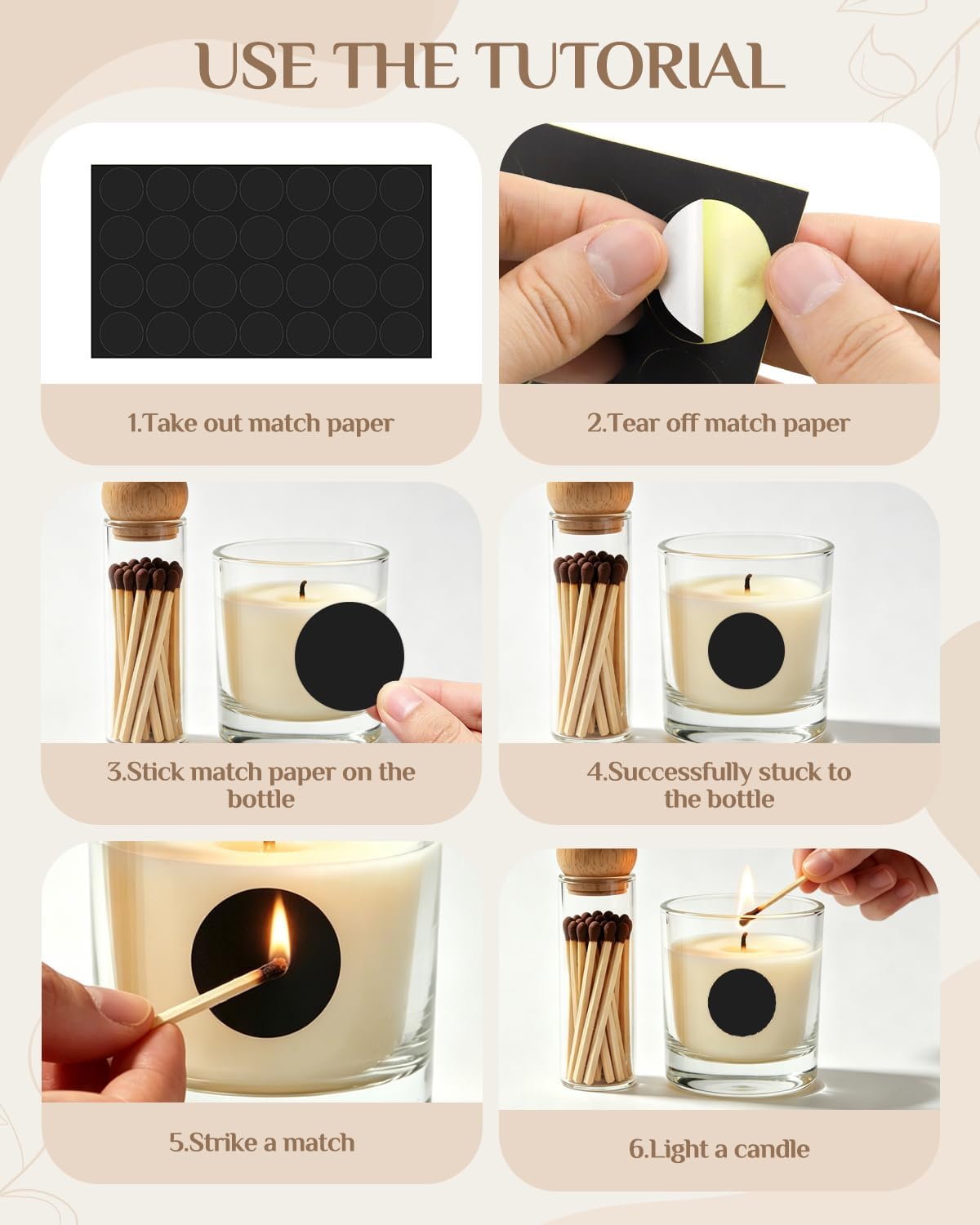 USE THE TUTORIAL

1.Take out match paper

2.Tear off match paper

3.Stick match paper on the bottle

4.Successfully stuck to the bottle

5.Strike a match

6.Light a candle