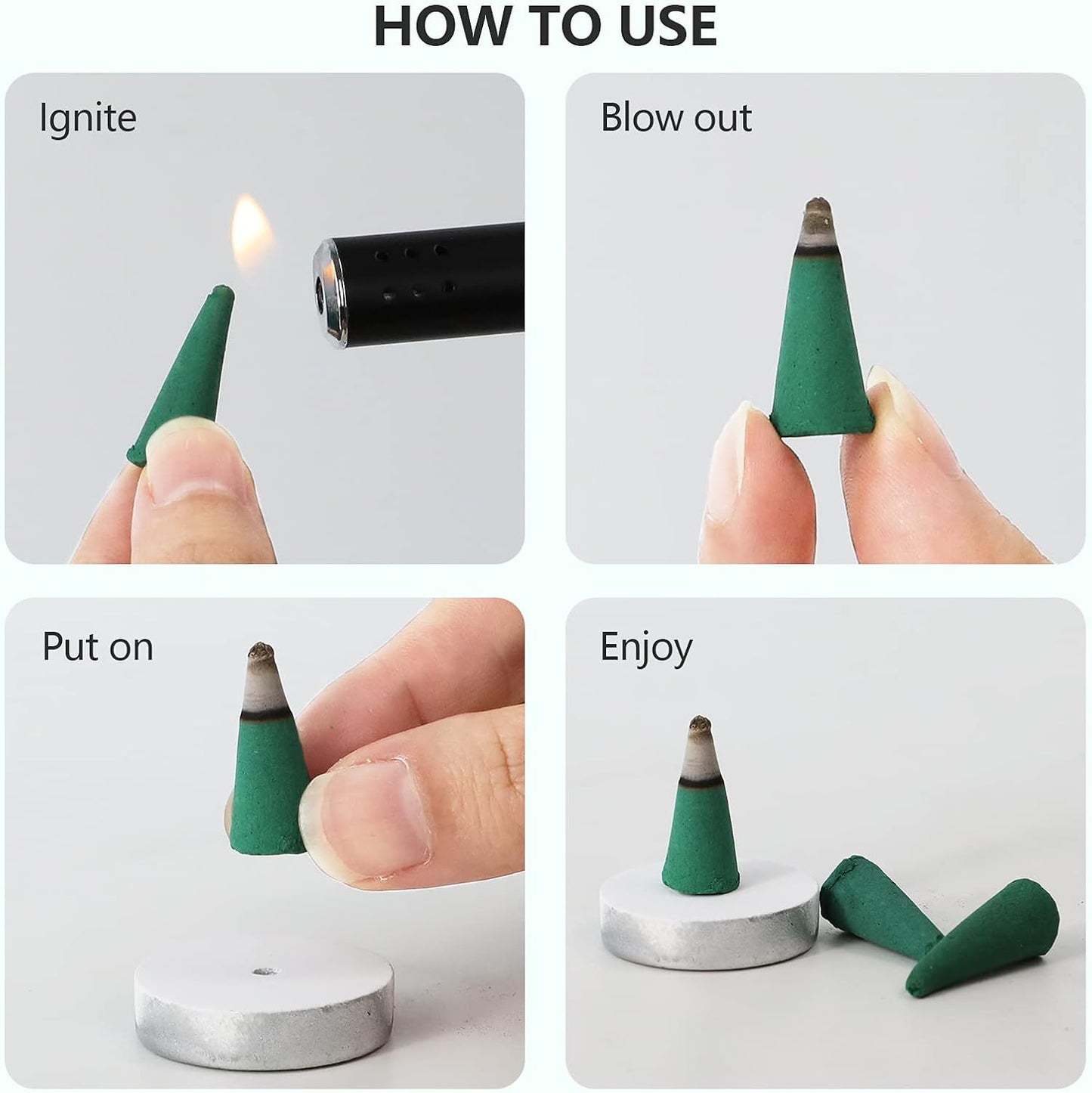 HOW TO USE

Ignite

Blow out

Put on

Enjoy