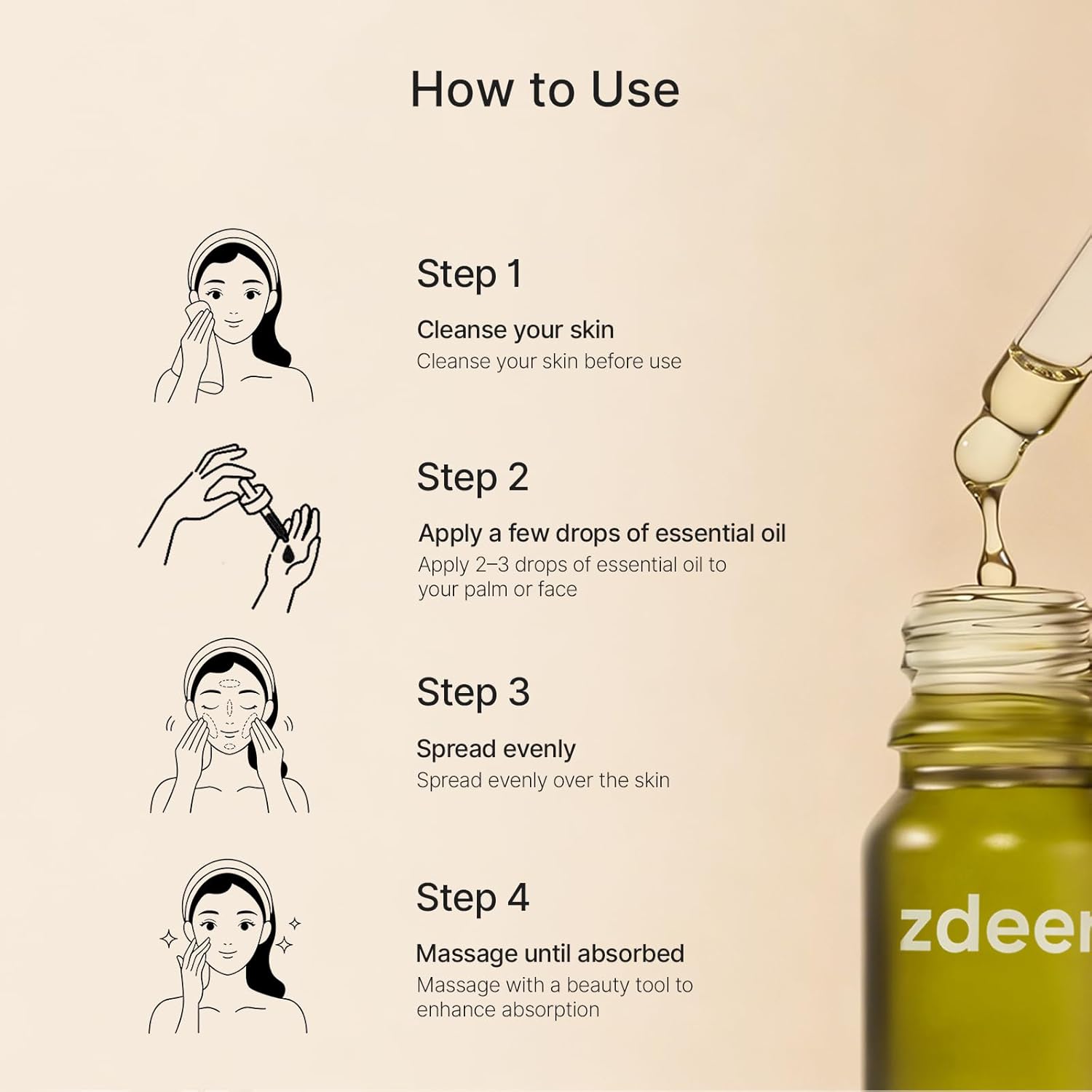 How to Use

Step 1

Cleanse your skin
Cleanse your skin before use

Step 2

Apply a few drops of essential oil
Apply 2–3 drops of essential oil to your palm or face

Step 3

Spread evenly
Spread evenly over the skin

Step 4

Massage until absorbed
Massage with a beauty tool to enhance absorption

zdeer