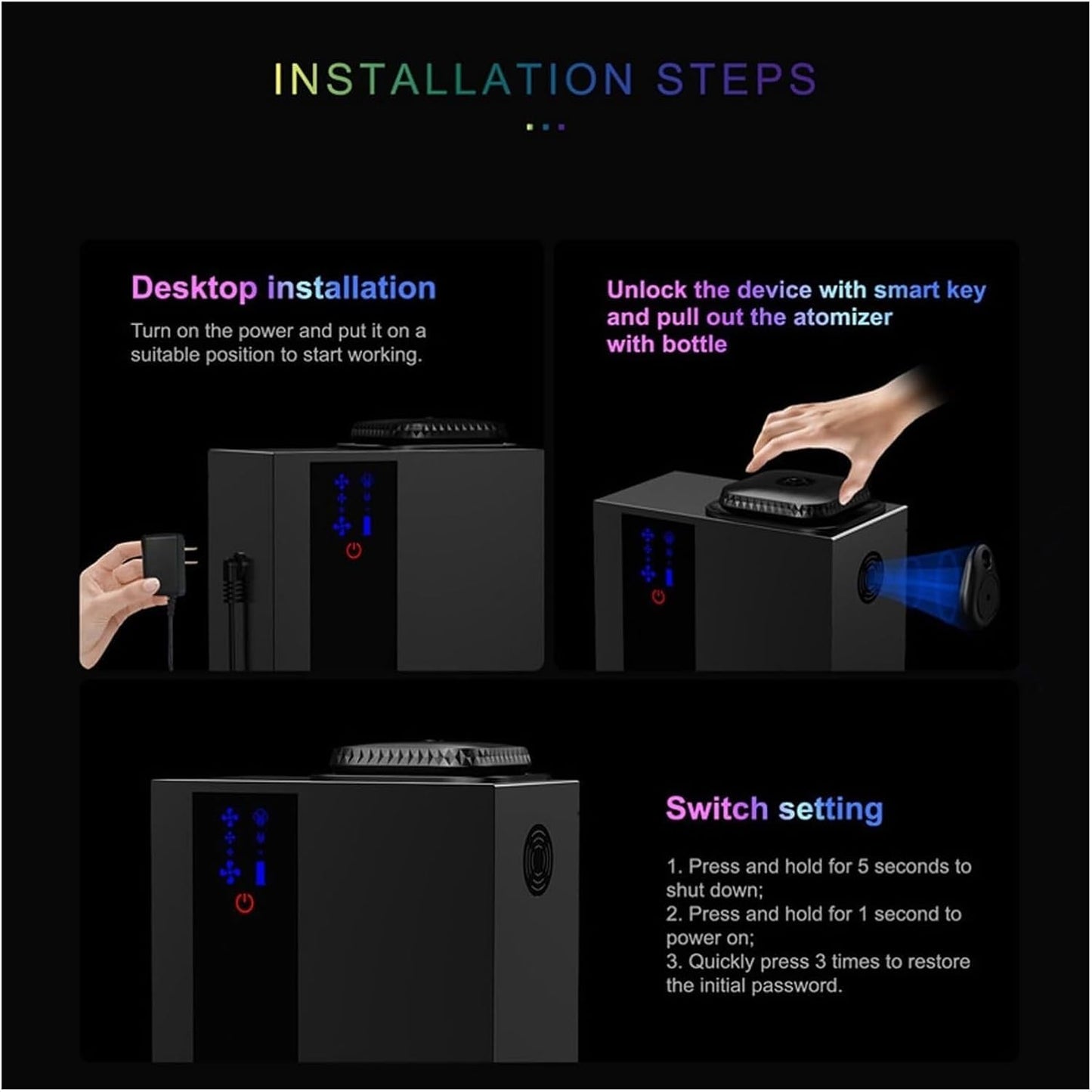 INSTALLATION STEPS

Desktop installation

Turn on the power and put it on a suitable position to start working.

Unlock the device with smart key and pull out the atomizer with bottle

Switch setting

1. Press and hold for 5 seconds to shut down;
2. Press and hold for 1 second to power on;
3. Quickly press 3 times to restore the initial password.