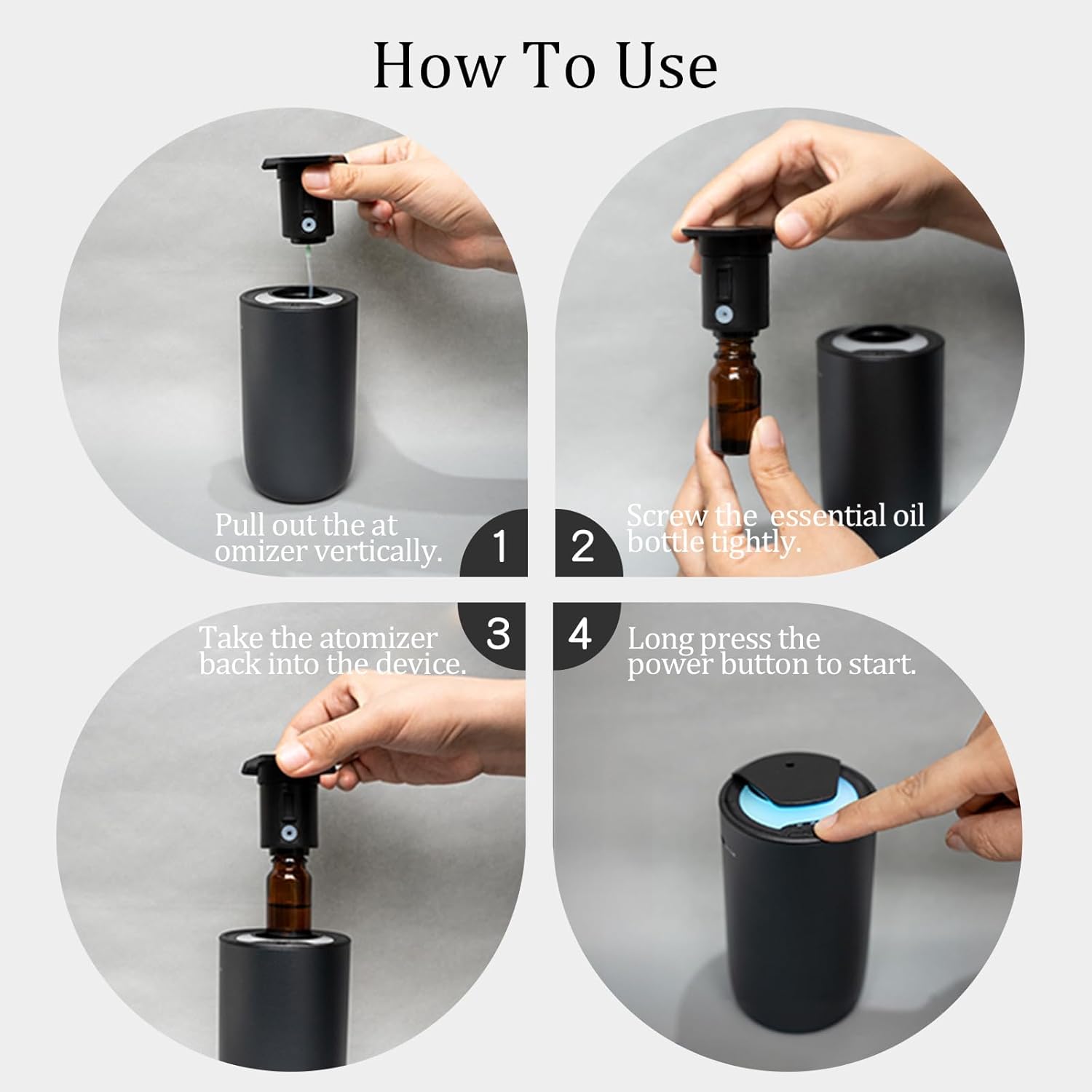 How To Use

Pull out the at omizer vertically.

1

2

Screw the essential oil bottle tightly.

Take the atomizer back into the device.

3

4

Long press the power button to start.