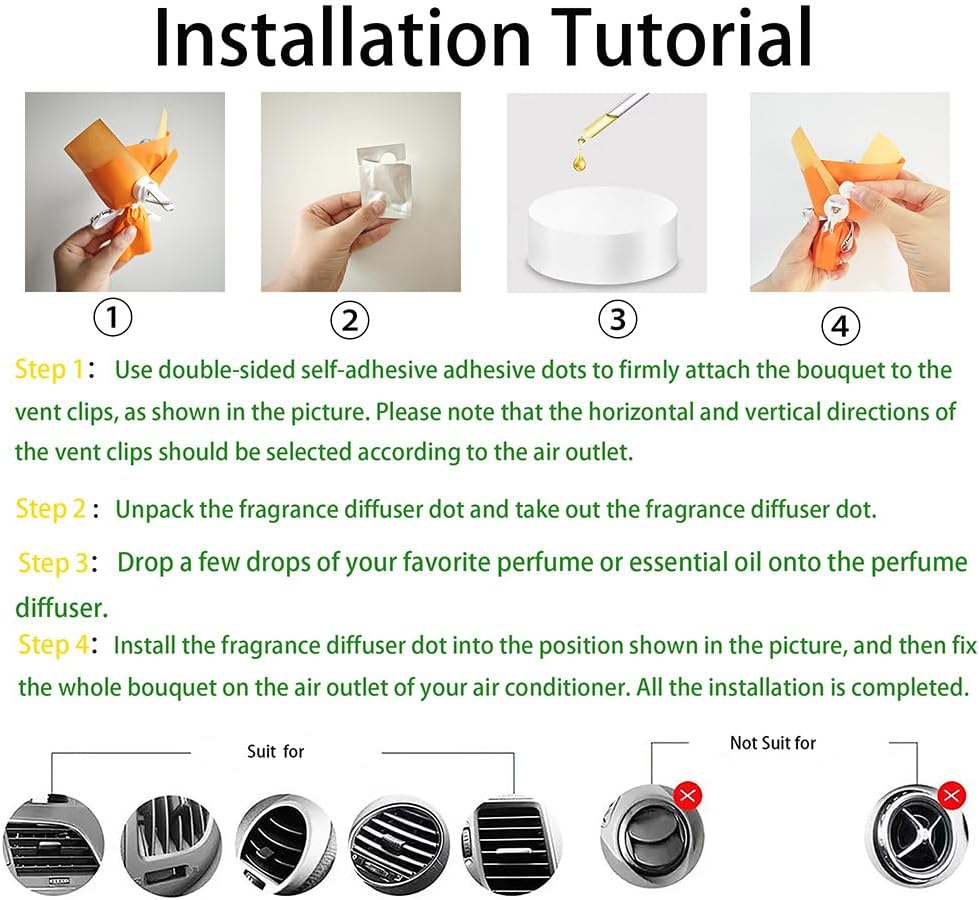 Installation Tutorial

①
②
③
④

Step 1: Use double-sided self-adhesive adhesive dots to firmly attach the bouquet to the vent clips, as shown in the picture. Please note that the horizontal and vertical directions of the vent clips should be selected according to the air outlet.

Step 2: Unpack the fragrance diffuser dot and take out the fragrance diffuser dot.

Step 3: Drop a few drops of your favorite perfume or essential oil onto the perfume diffuser.

Step 4: Install the fragrance diffuser dot into the position shown in the picture, and then fix the whole bouquet on the air outlet of your air conditioner. All the installation is completed.

Suit for

Not Suit for