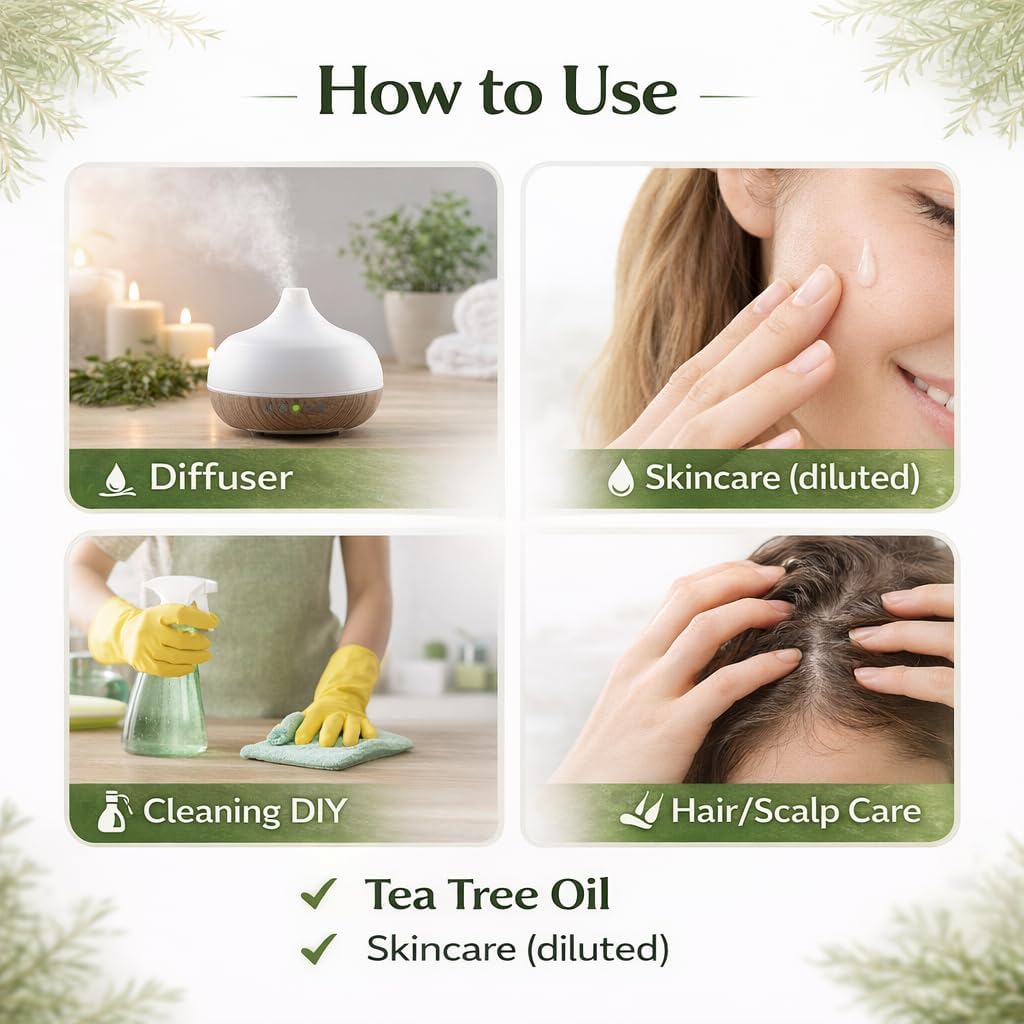 How to Use

Diffuser

Skincare (diluted)

Cleaning DIY

Hair/Scalp Care

✓ Tea Tree Oil
✓ Skincare (diluted)