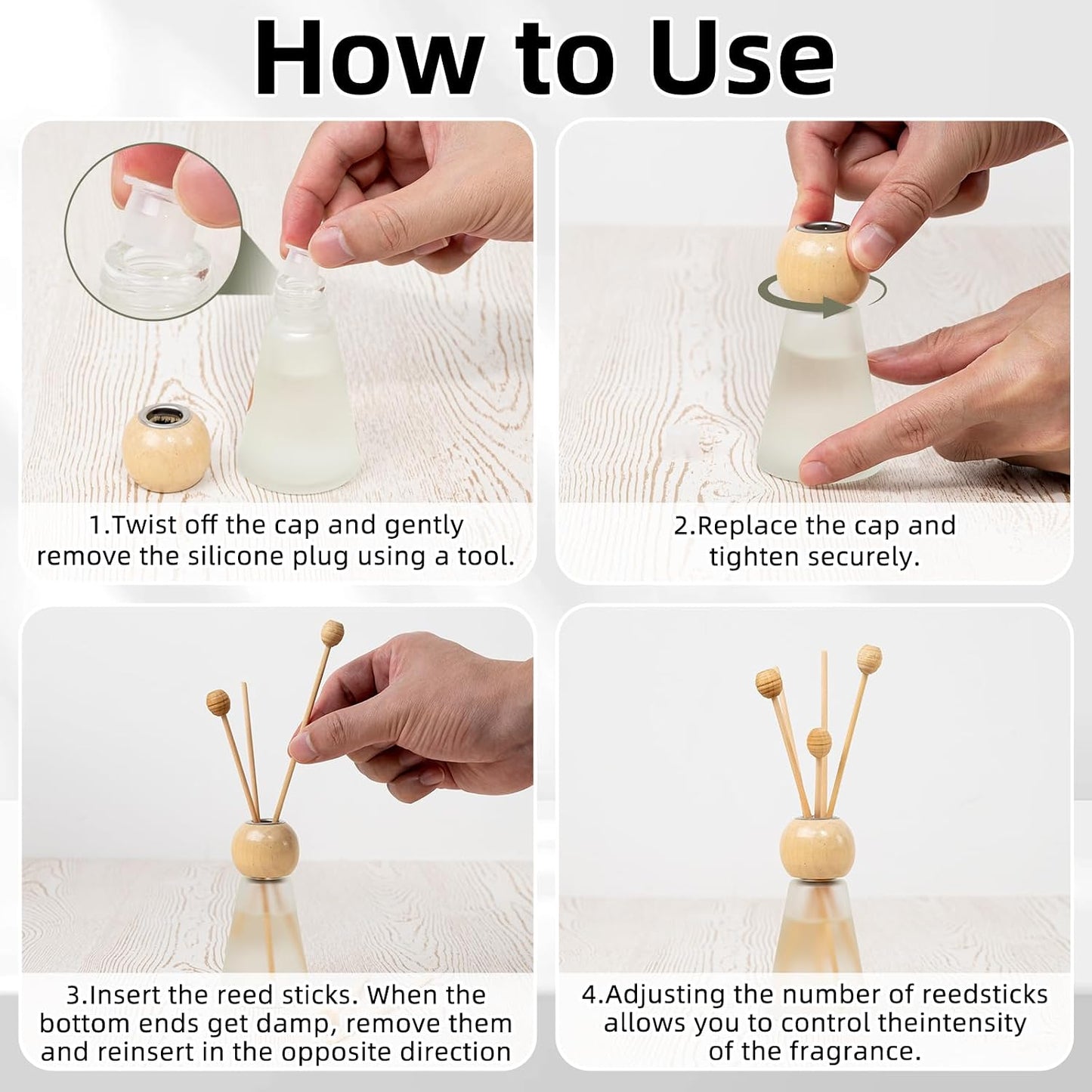 How to Use

1.Twist off the cap and gently remove the silicone plug using a tool.

2.Replace the cap and tighten securely.

3.Insert the reed sticks. When the bottom ends get damp, remove them and reinsert in the opposite direction

4.Adjusting the number of reedsticks allows you to control theintensity of the fragrance.