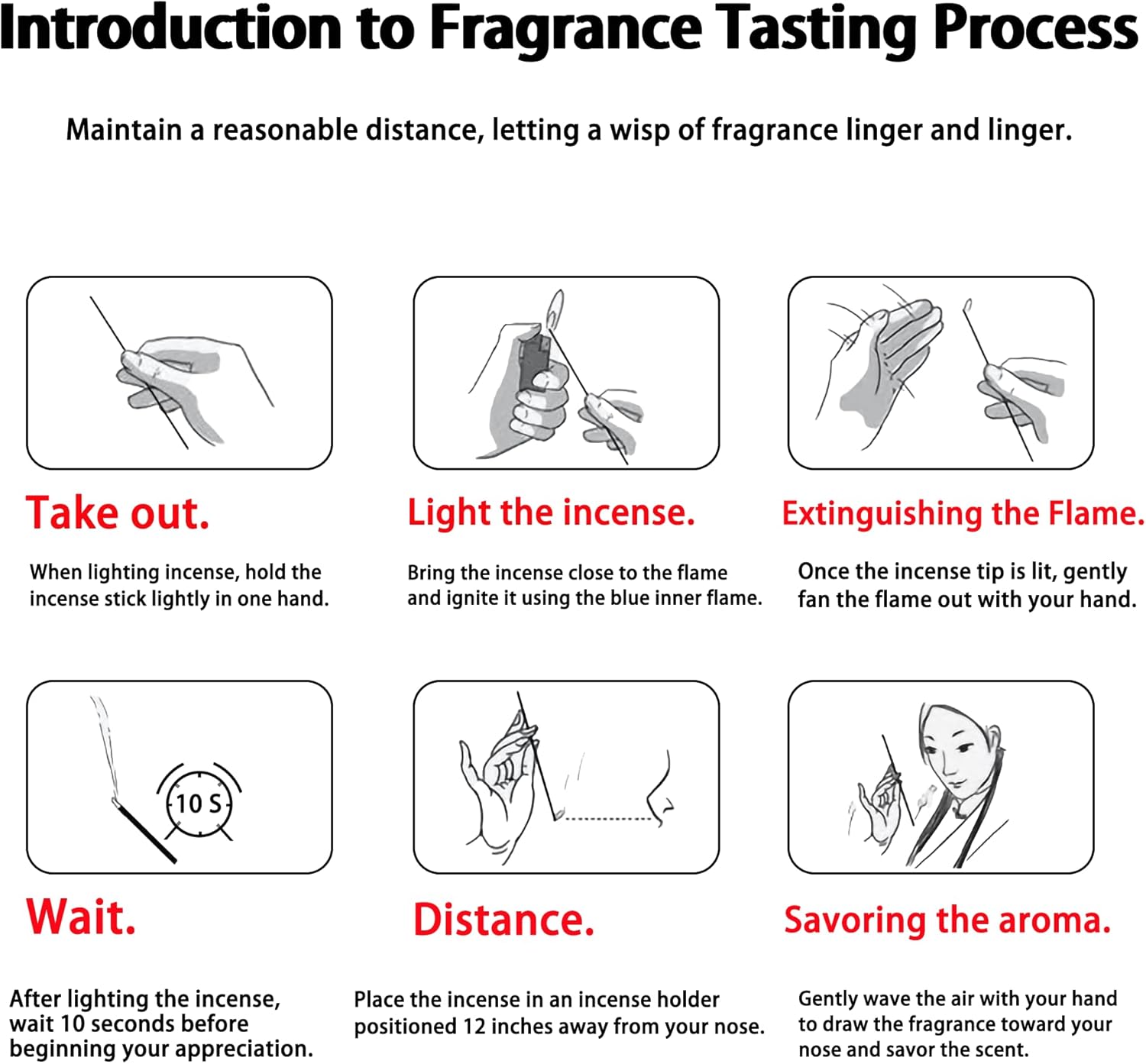 Introduction to Fragrance Tasting Process

Maintain a reasonable distance, letting a wisp of fragrance linger and linger.

Take out.

When lighting incense, hold the incense stick lightly in one hand.

Light the incense.

Bring the incense close to the flame and ignite it using the blue inner flame.

Extinguishing the Flame.

Once the incense tip is lit, gently fan the flame out with your hand.

10 S

Wait.

After lighting the incense, wait 10 seconds before beginning your appreciation.

Distance.

Place the incense in an incense holder positioned 12 inches away from your nose.

Savoring the aroma.

Gently wave the air with your hand to draw the fragrance toward your nose and savor the scent.