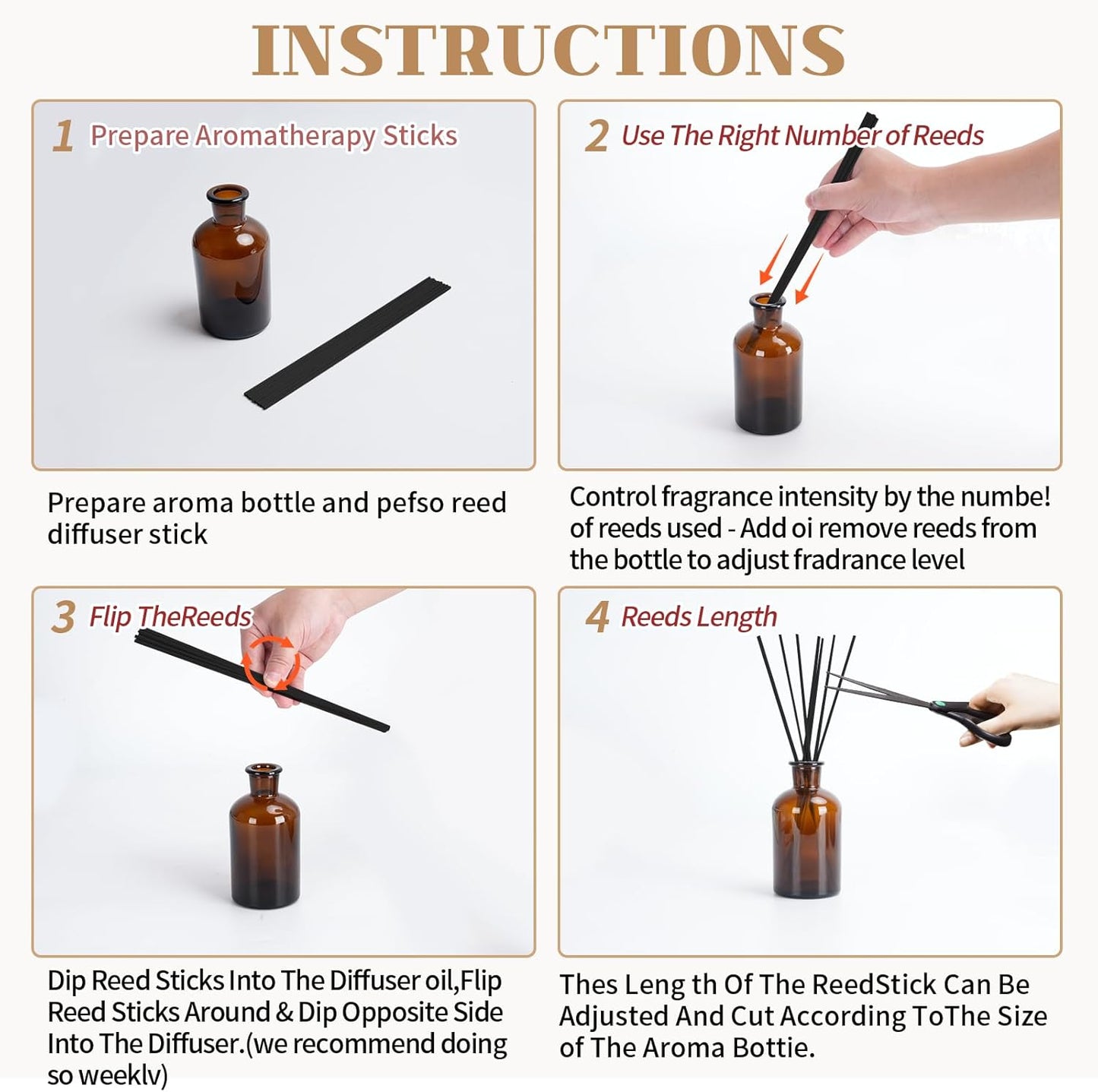 INSTRUCTIONS

1 Prepare Aromatherapy Sticks

Prepare aroma bottle and pefso reed diffuser stick

2 Use The Right Number of Reeds

Control fragrance intensity by the numbe! of reeds used - Add oi remove reeds from the bottle to adjust fradrance level

3 Flip TheReeds

Dip Reed Sticks Into The Diffuser oil,Flip Reed Sticks Around & Dip Opposite Side Into The Diffuser.(we recommend doing so weeklv)

4 Reeds Length

Thes Leng th Of The ReedStick Can Be Adjusted And Cut According ToThe Size of The Aroma Bottie.