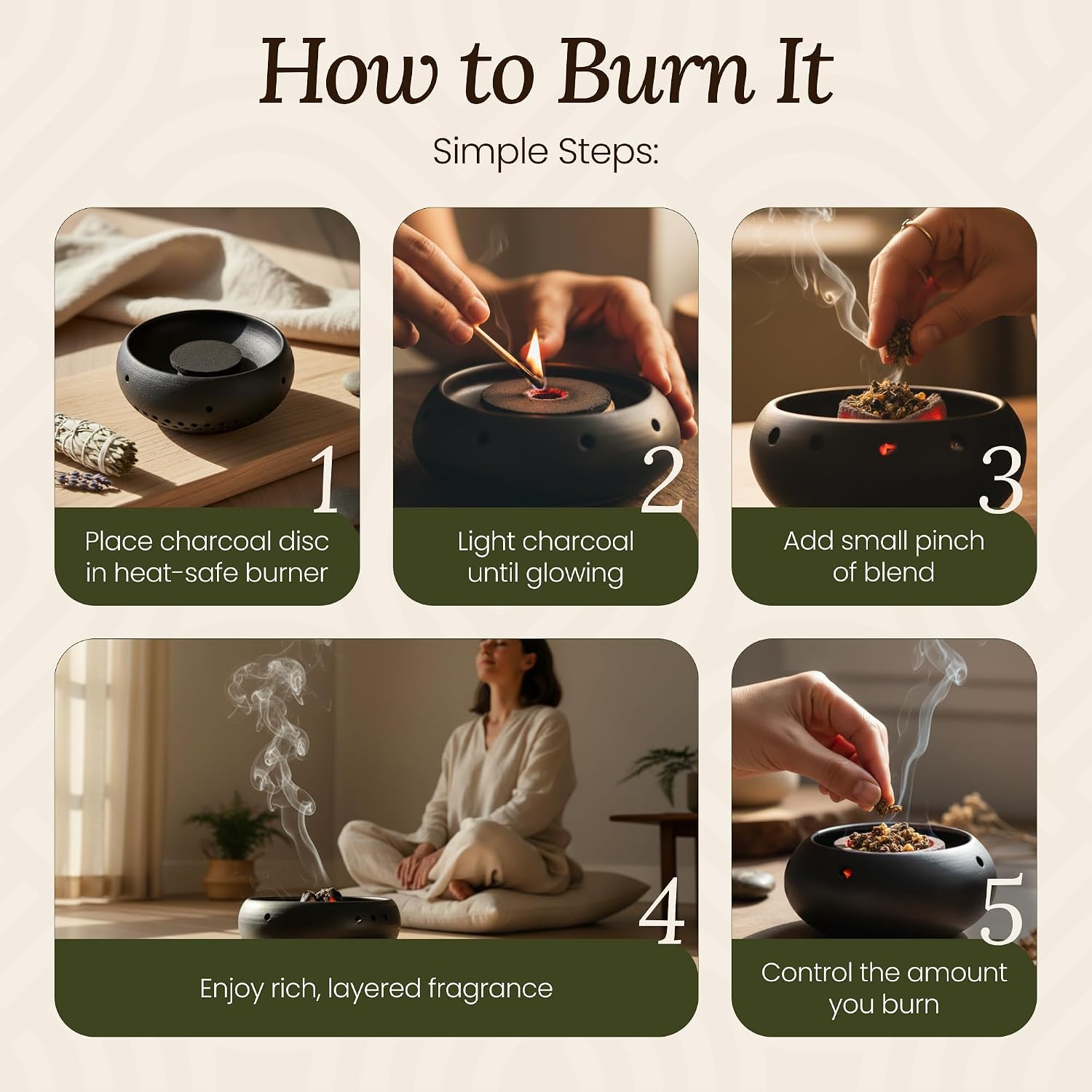 How to Burn It

Simple Steps:

1
Place charcoal disc in heat-safe burner

2
Light charcoal until glowing

3
Add small pinch of blend

4
Enjoy rich, layered fragrance

5
Control the amount you burn