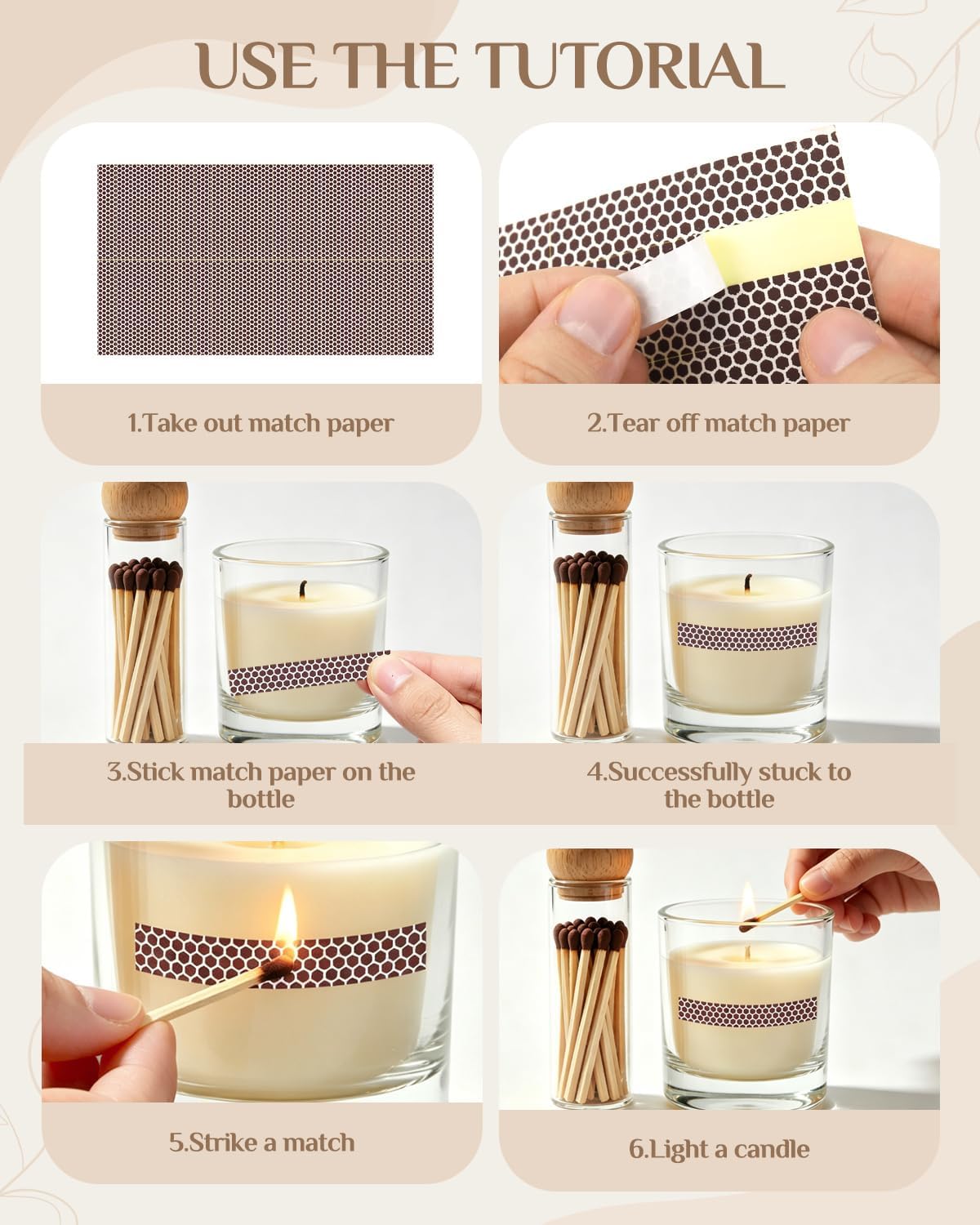 USE THE TUTORIAL

1.Take out match paper

2.Tear off match paper

3.Stick match paper on the bottle

4.Successfully stuck to the bottle

5.Strike a match

6.Light a candle