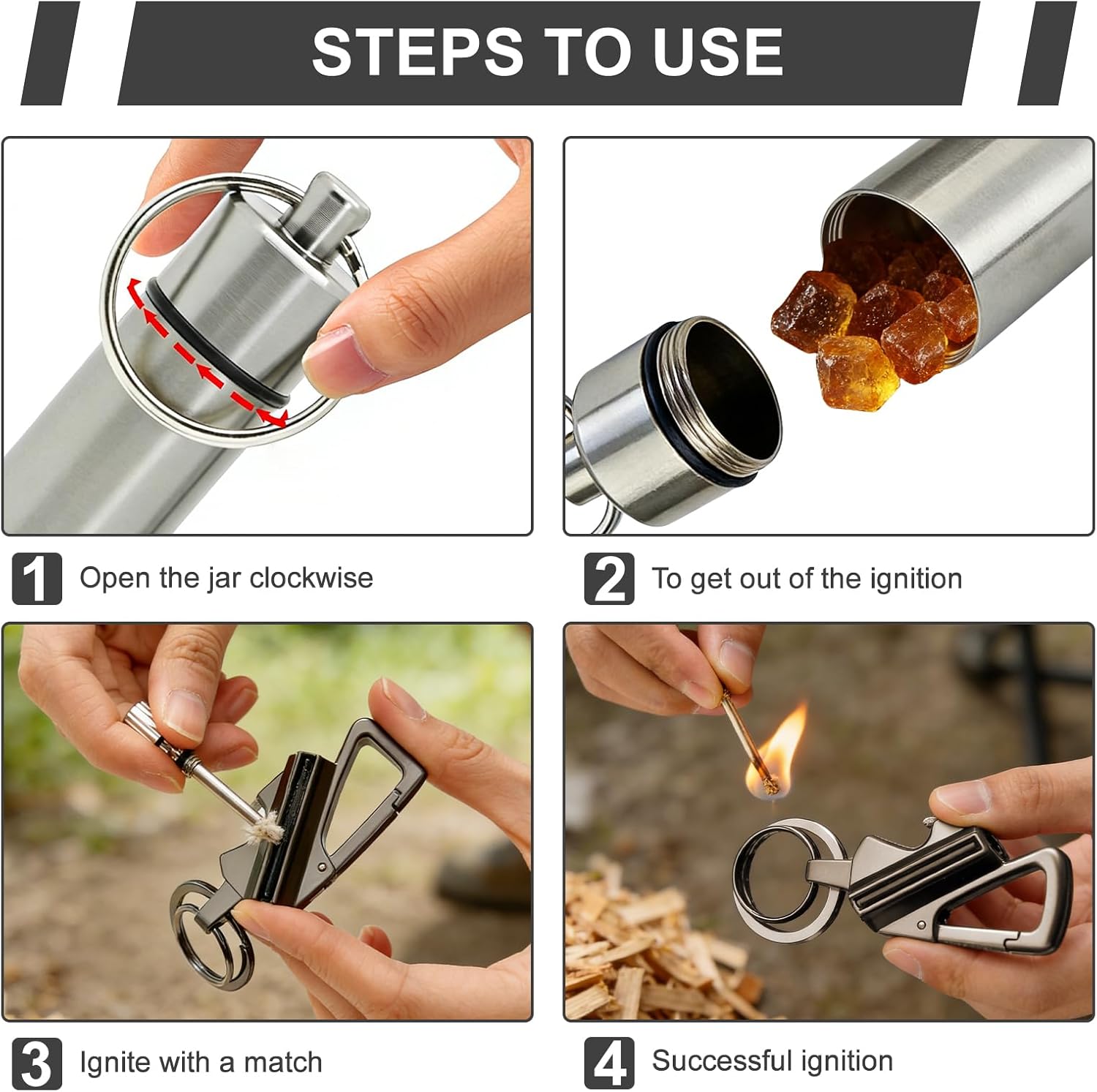 STEPS TO USE

1 Open the jar clockwise

2 To get out of the ignition

3 Ignite with a match

4 Successful ignition