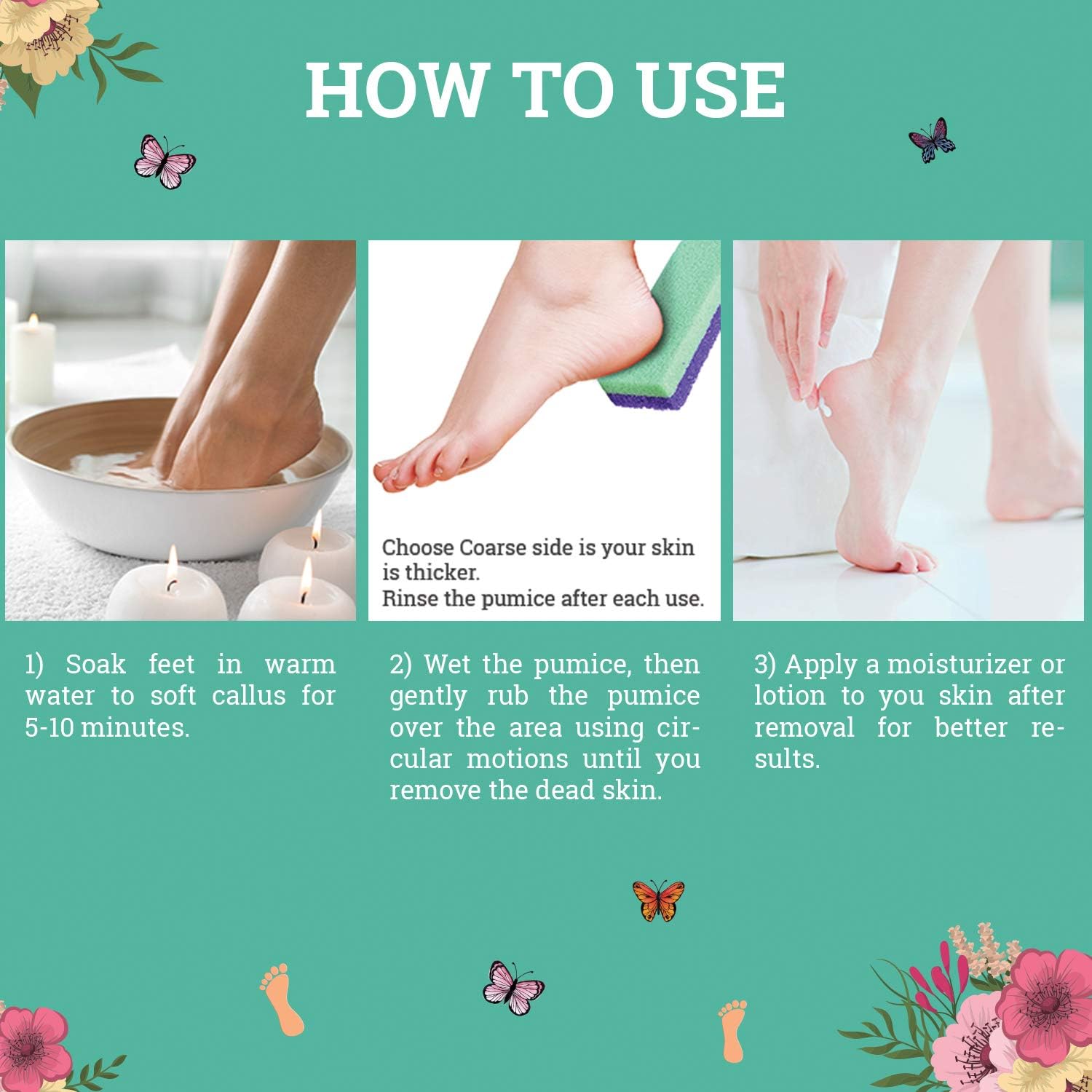 HOW TO USE

Choose Coarse side is your skin is thicker.
Rinse the pumice after each use.

1) Soak feet in warm water to soft callus for 5-10 minutes.

2) Wet the pumice, then gently rub the pumice over the area using circular motions until you remove the dead skin.

3) Apply a moisturizer or lotion to you skin after removal for better results.