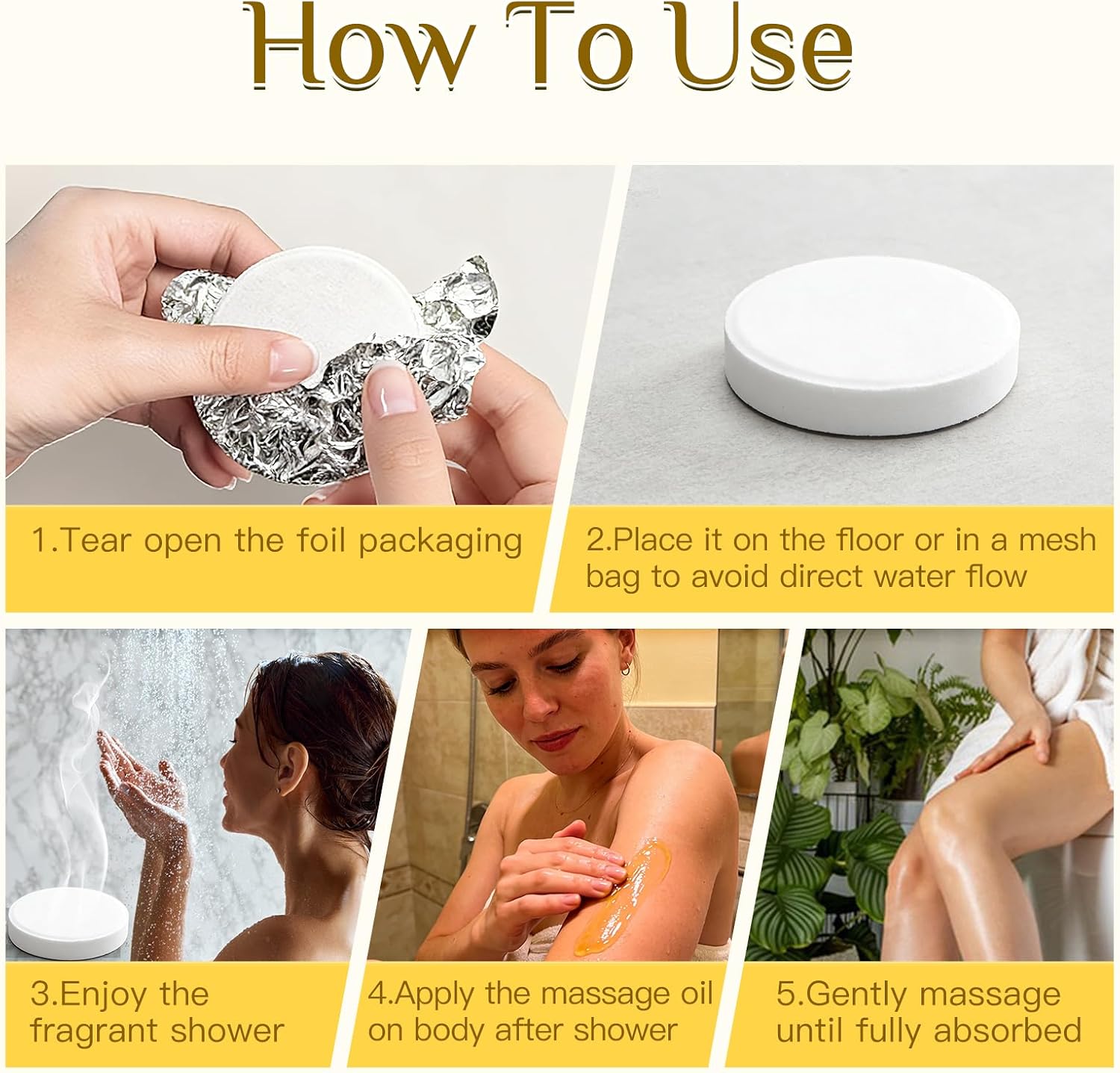 How To Use

1.Tear open the foil packaging

2.Place it on the floor or in a mesh bag to avoid direct water flow

3.Enjoy the fragrant shower

4.Apply the massage oil on body after shower

5.Gently massage until fully absorbed