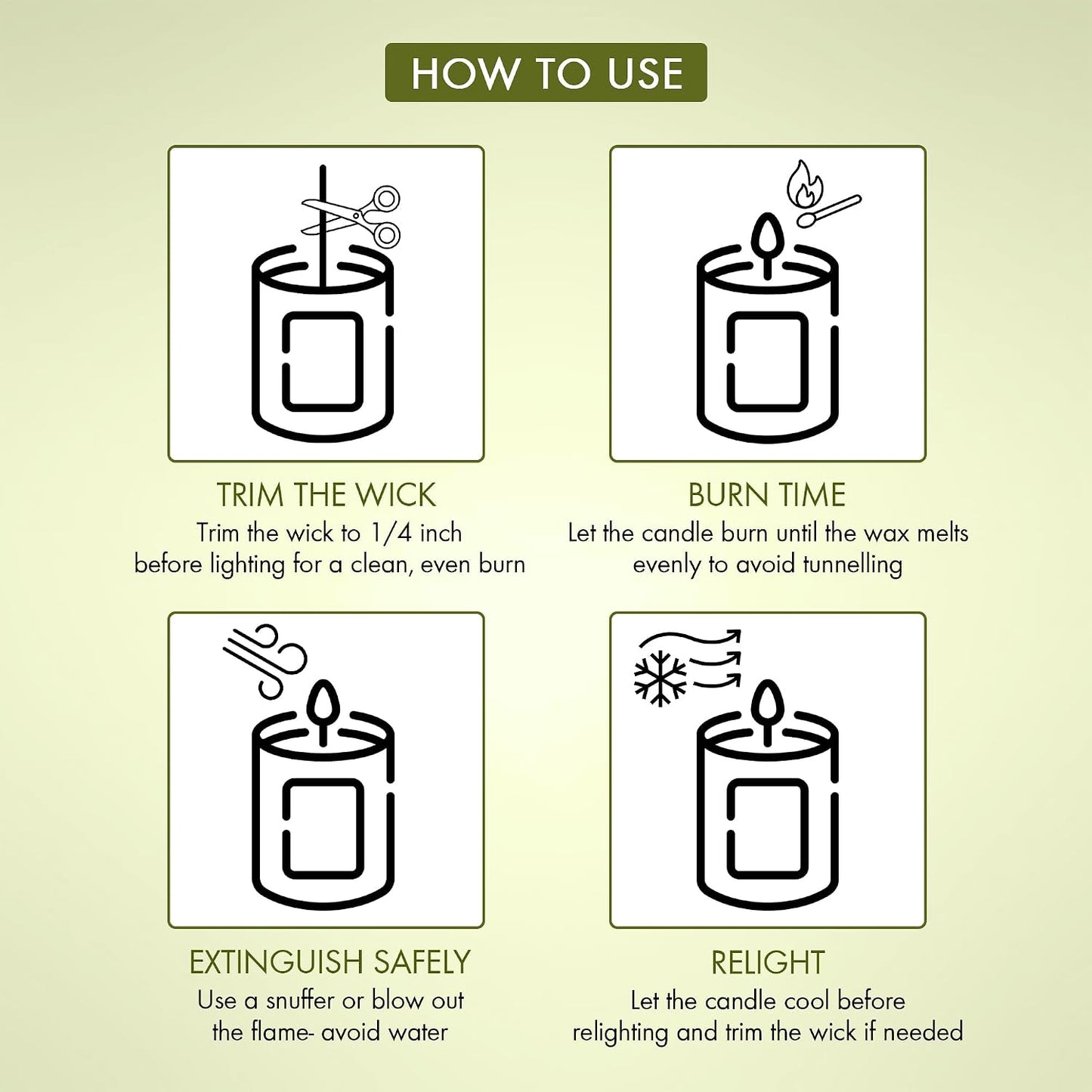 HOW TO USE

TRIM THE WICK
Trim the wick to 1/4 inch before lighting for a clean, even burn

BURN TIME
Let the candle burn until the wax melts evenly to avoid tunnelling

EXTINGUISH SAFELY
Use a snuffer or blow out the flame- avoid water

RELIGHT
Let the candle cool before relighting and trim the wick if needed