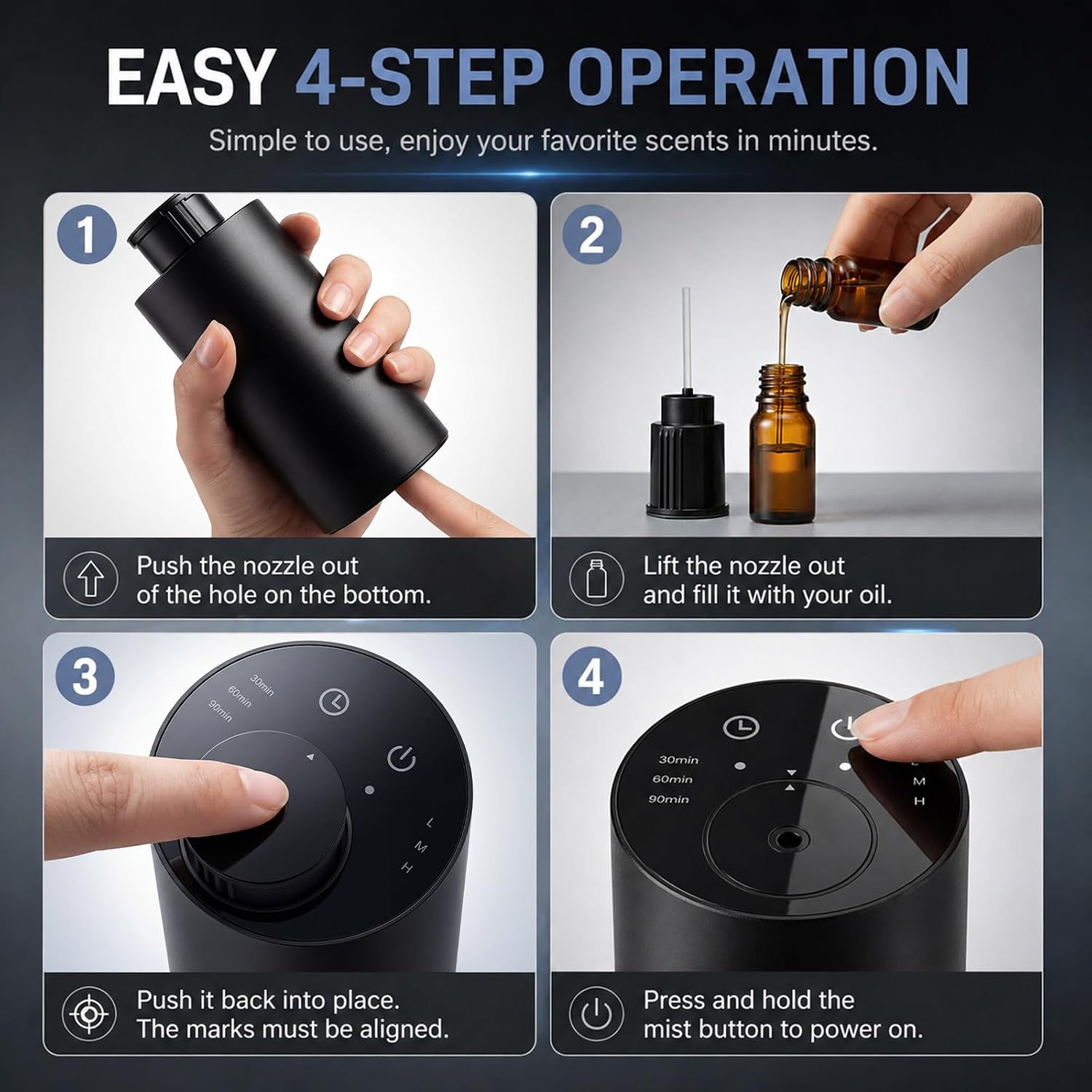 EASY 4-STEP OPERATION

Simple to use, enjoy your favorite scents in minutes.

1

Push the nozzle out of the hole on the bottom.

2

Lift the nozzle out and fill it with your oil.

3

30min
60min
90min
L
M
H

Push it back into place. The marks must be aligned.

4

30min
60min
90min
L
M
H

Press and hold the mist button to power on.