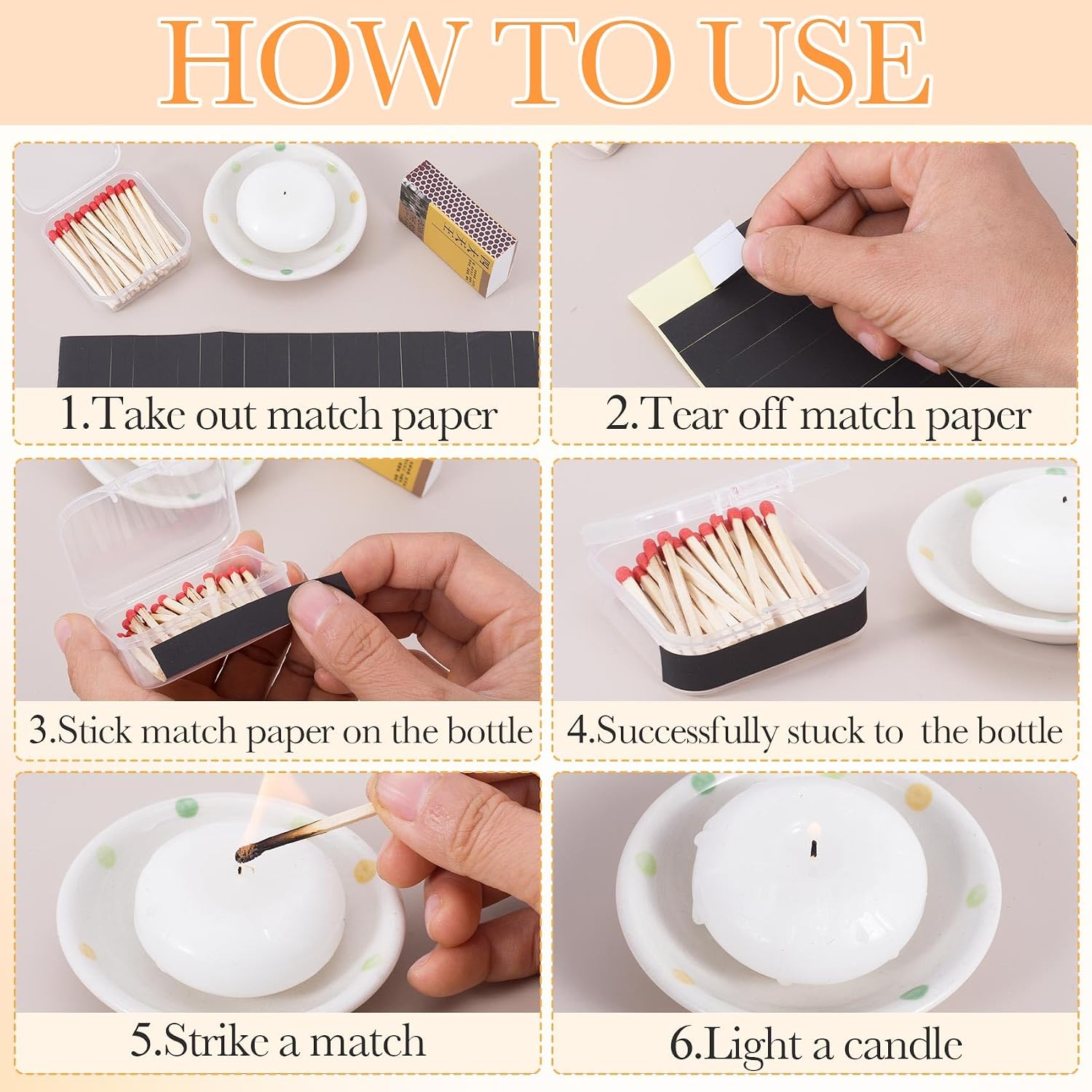 HOW TO USE

1.Take out match paper

2.Tear off match paper

3.Stick match paper on the bottle

4.Successfully stuck to the bottle

5.Strike a match

6.Light a candle