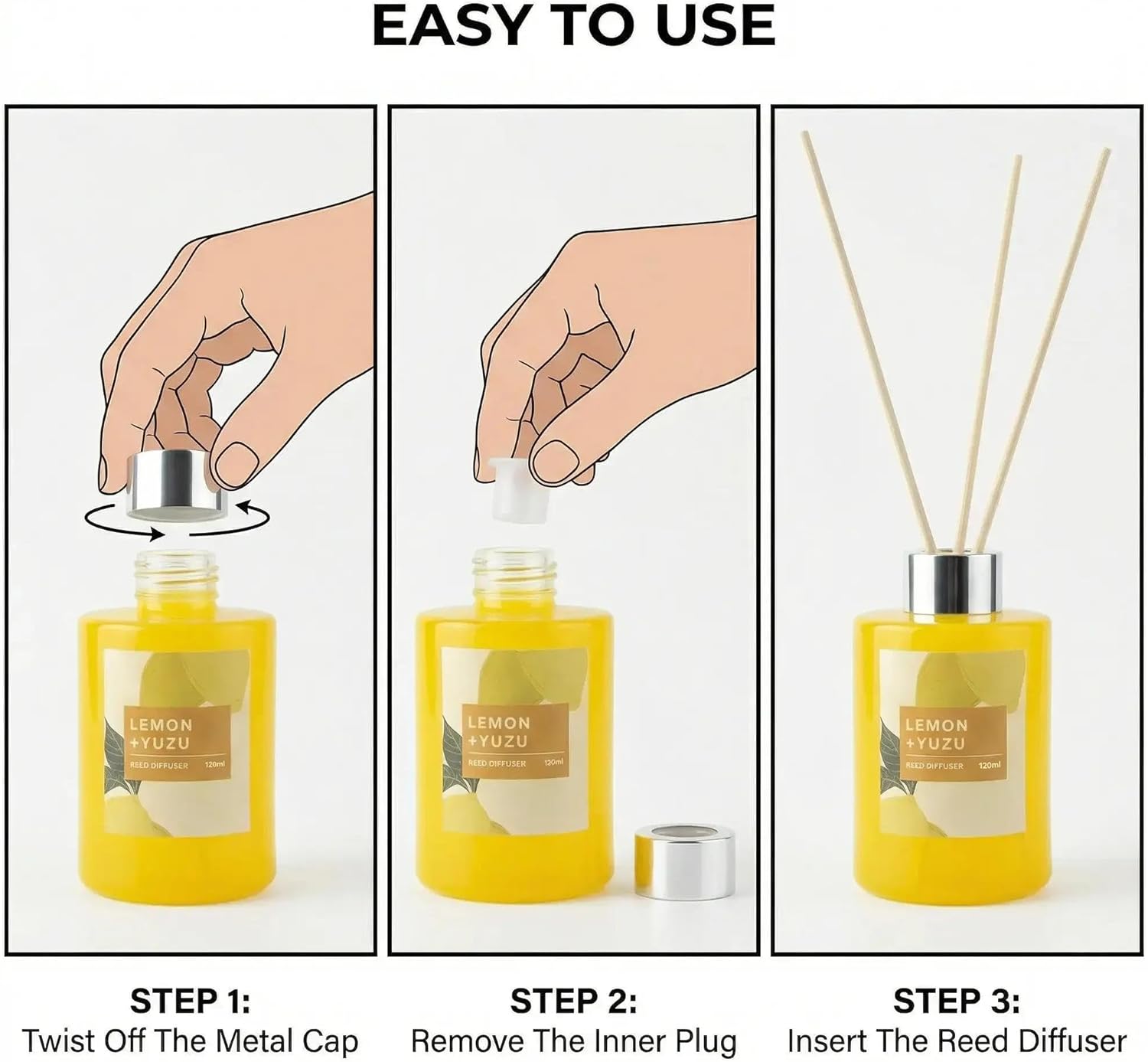 EASY TO USE

LEMON +YUZU
REED DIFFUSER 120ml

LEMON +YUZU
REED DIFFUSER 120ml

LEMON +YUZU
REED DIFFUSER 120ml

STEP 1:
Twist Off The Metal Cap

STEP 2:
Remove The Inner Plug

STEP 3:
Insert The Reed Diffuser