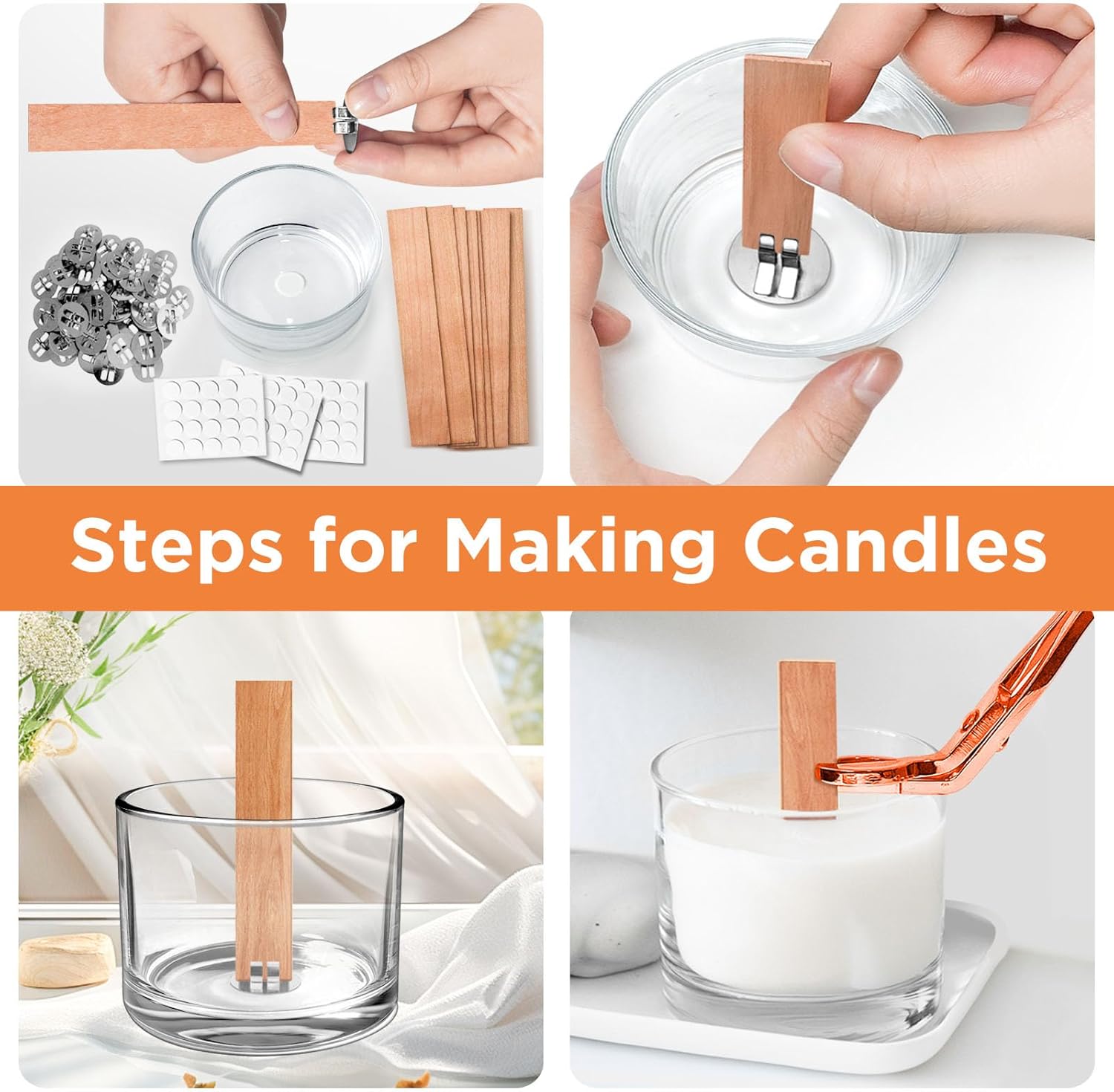 Steps for Making Candles