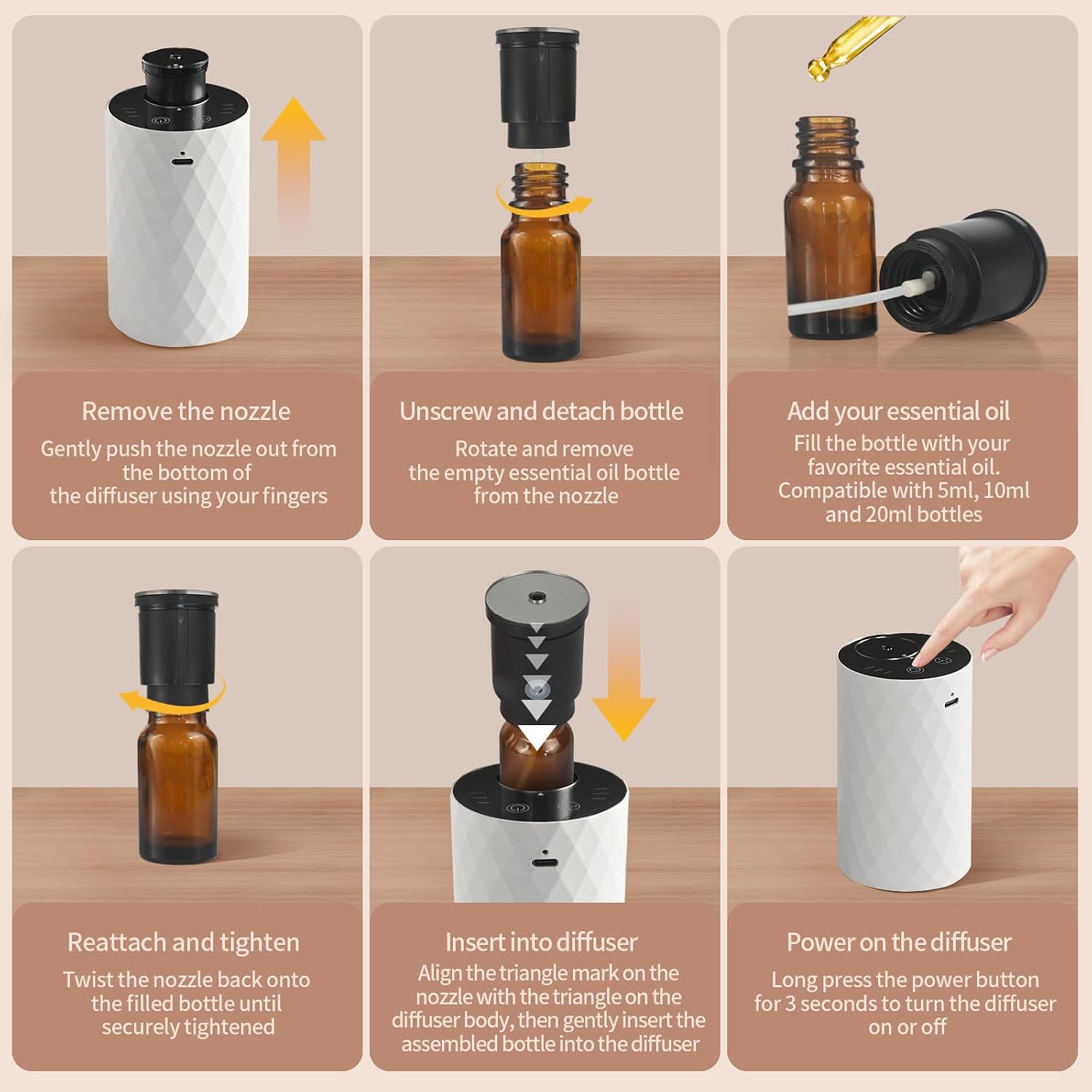 Remove the nozzle

Gently push the nozzle out from the bottom of the diffuser using your fingers

Unscrew and detach bottle

Rotate and remove the empty essential oil bottle from the nozzle

Add your essential oil

Fill the bottle with your favorite essential oil. Compatible with 5ml, 10ml and 20ml bottles

Reattach and tighten

Twist the nozzle back onto the filled bottle until securely tightened

Insert into diffuser

Align the triangle mark on the nozzle with the triangle on the diffuser body, then gently insert the assembled bottle into the diffuser

Power on the diffuser

Long press the power button for 3 seconds to turn the diffuser on or off