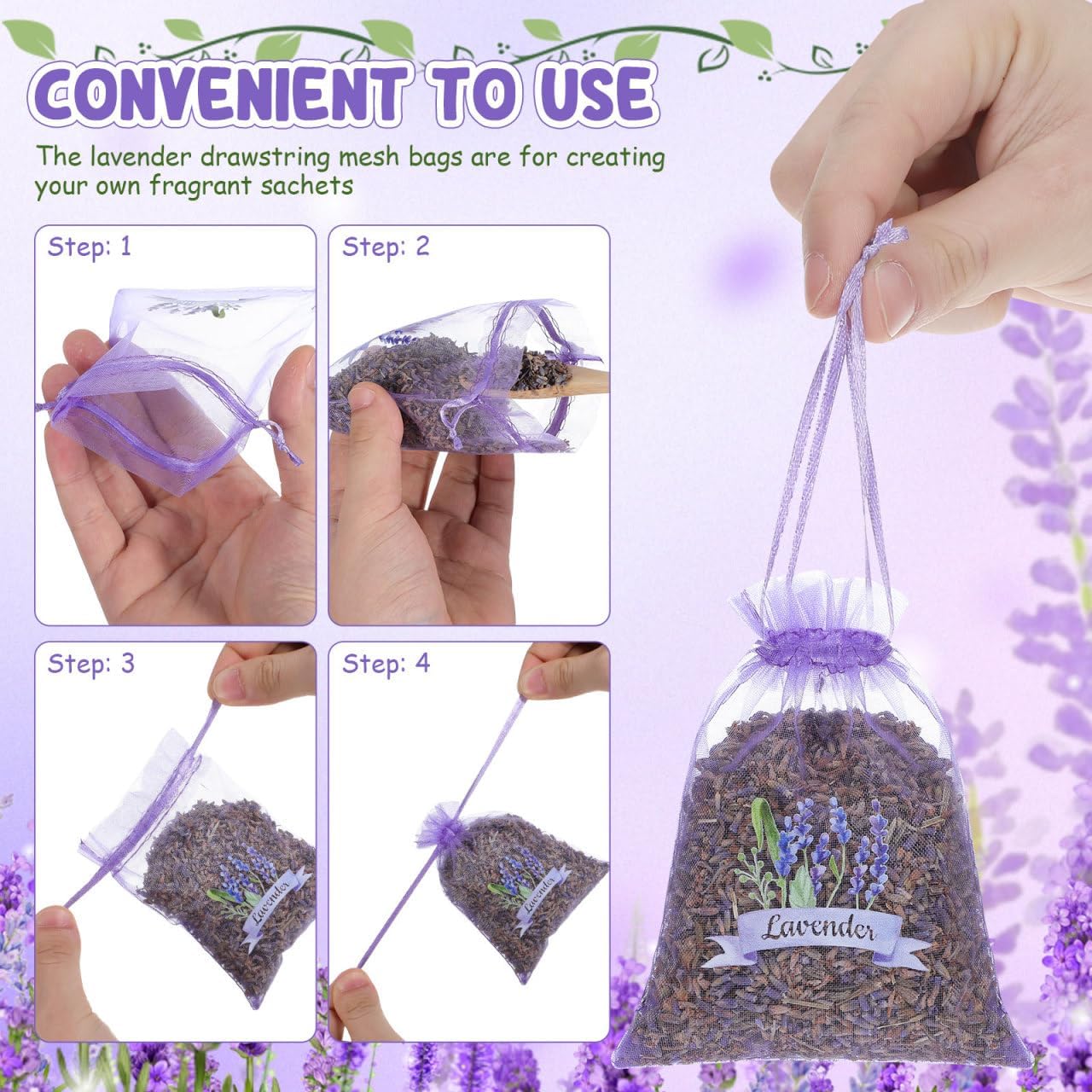 CONVENIENT TO USE

The lavender drawstring mesh bags are for creating your own fragrant sachets

Step: 1

Step: 2

Step: 3

Lavender

Step: 4

Lavender

Lavender