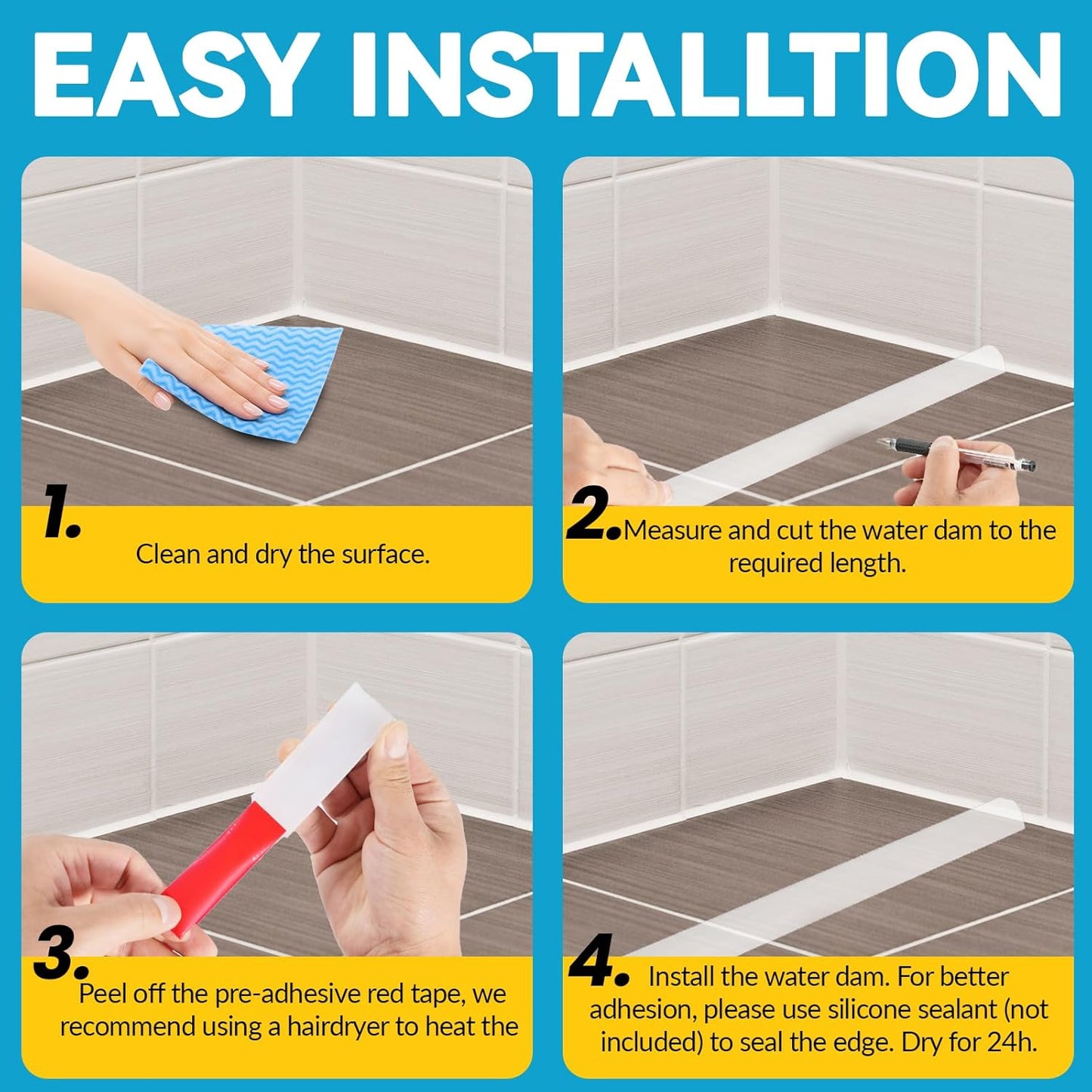 EASY INSTALLTION

1. Clean and dry the surface.

2. Measure and cut the water dam to the required length.

3. Peel off the pre-adhesive red tape, we recommend using a hairdryer to heat the

4. Install the water dam. For better adhesion, please use silicone sealant (not included) to seal the edge. Dry for 24h.