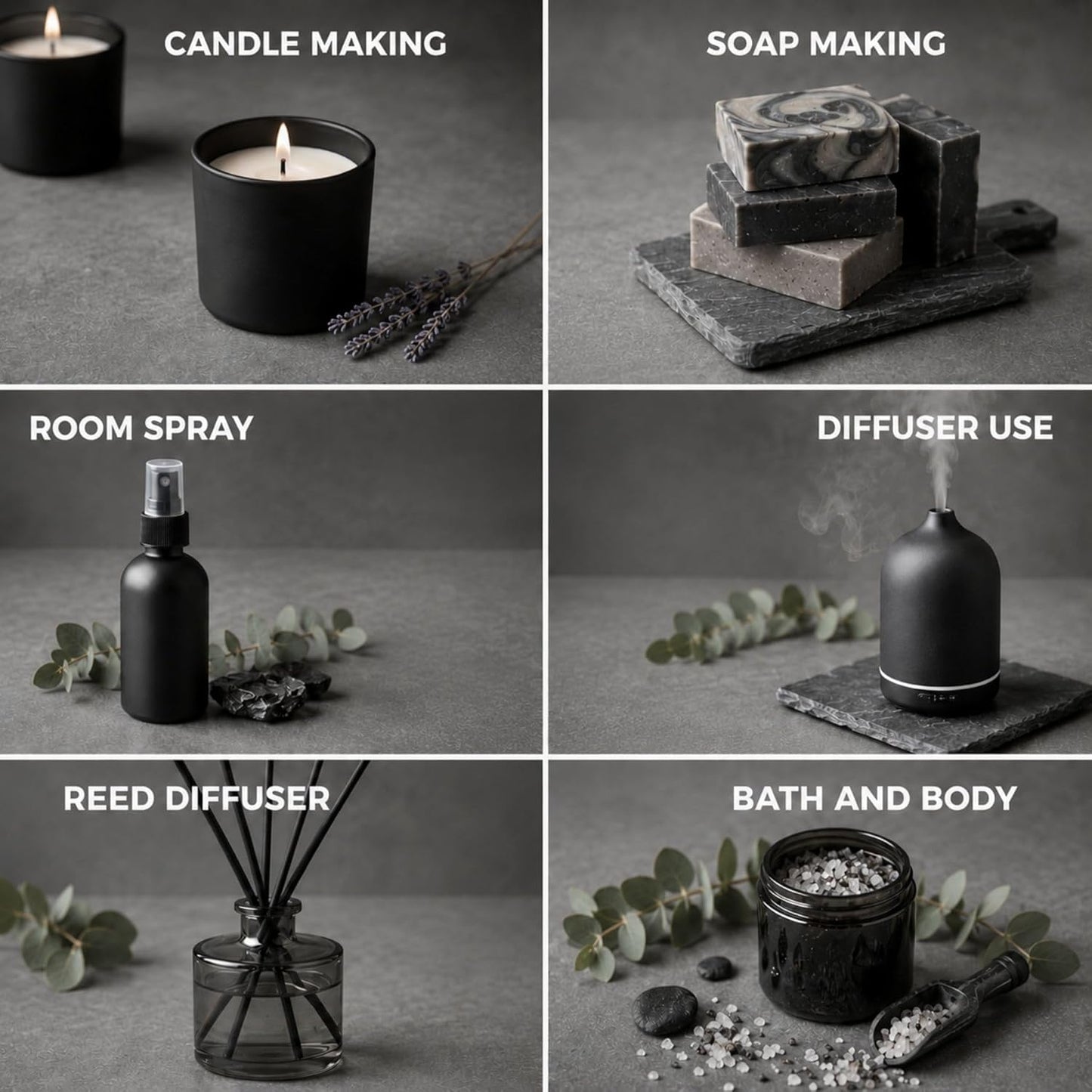 CANDLE MAKING

SOAP MAKING

ROOM SPRAY

DIFFUSER USE

REED DIFFUSER

BATH AND BODY