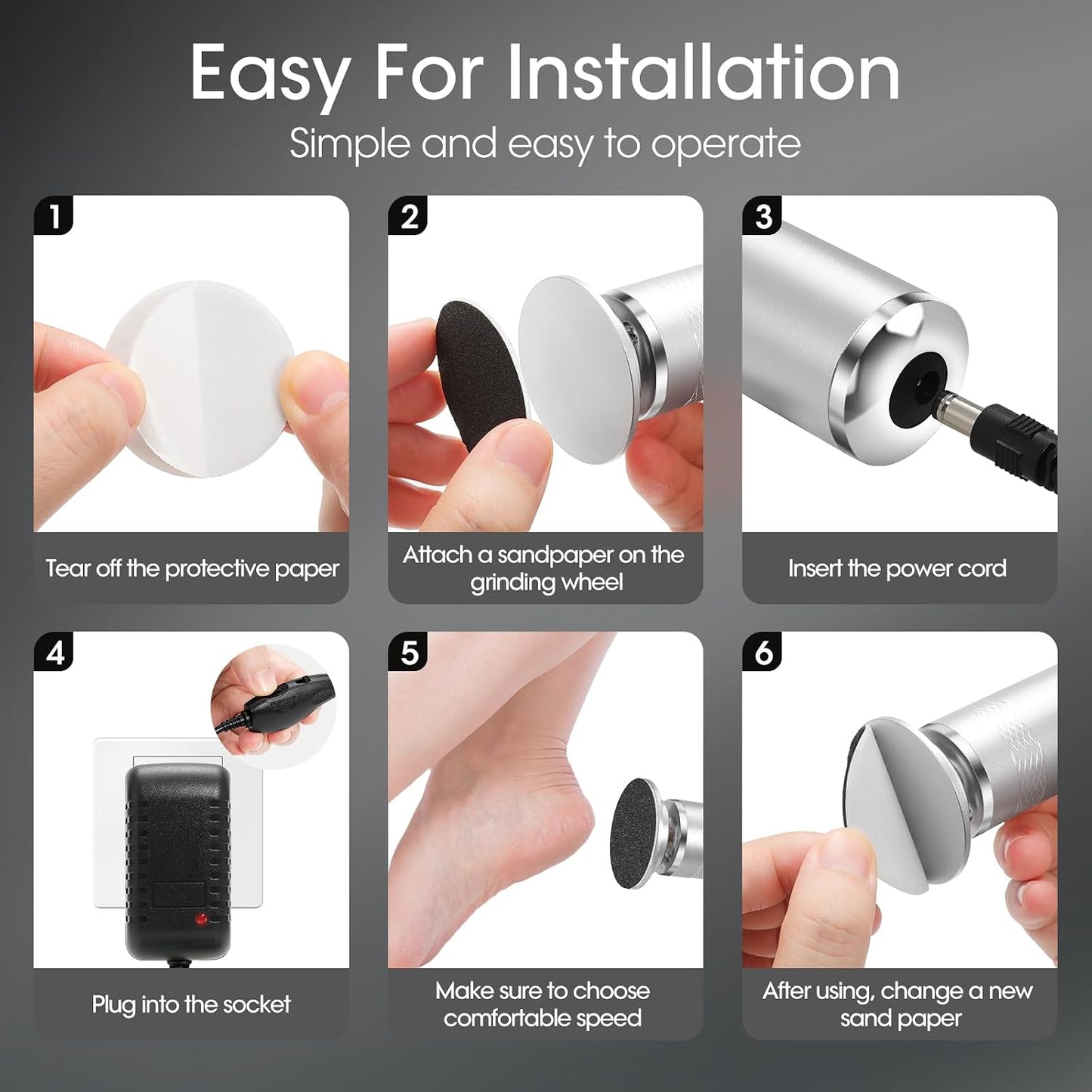 Easy For Installation

Simple and easy to operate

1

Tear off the protective paper

2

Attach a sandpaper on the grinding wheel

3

Insert the power cord

4

Plug into the socket

5

Make sure to choose comfortable speed

6

After using, change a new sand paper