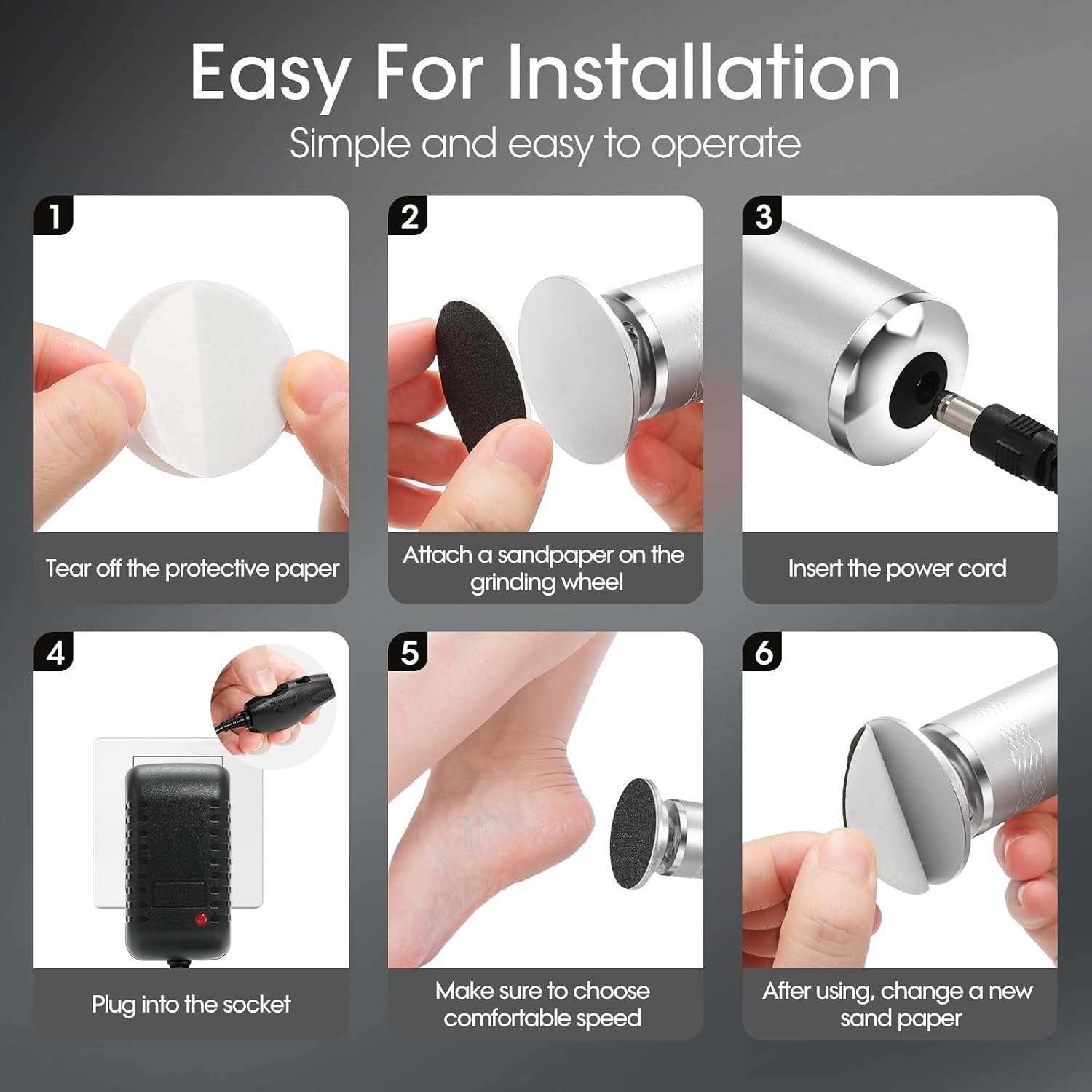 Easy For Installation

Simple and easy to operate

1

Tear off the protective paper

2

Attach a sandpaper on the grinding wheel

3

Insert the power cord

4

Plug into the socket

5

Make sure to choose comfortable speed

6

After using, change a new sand paper