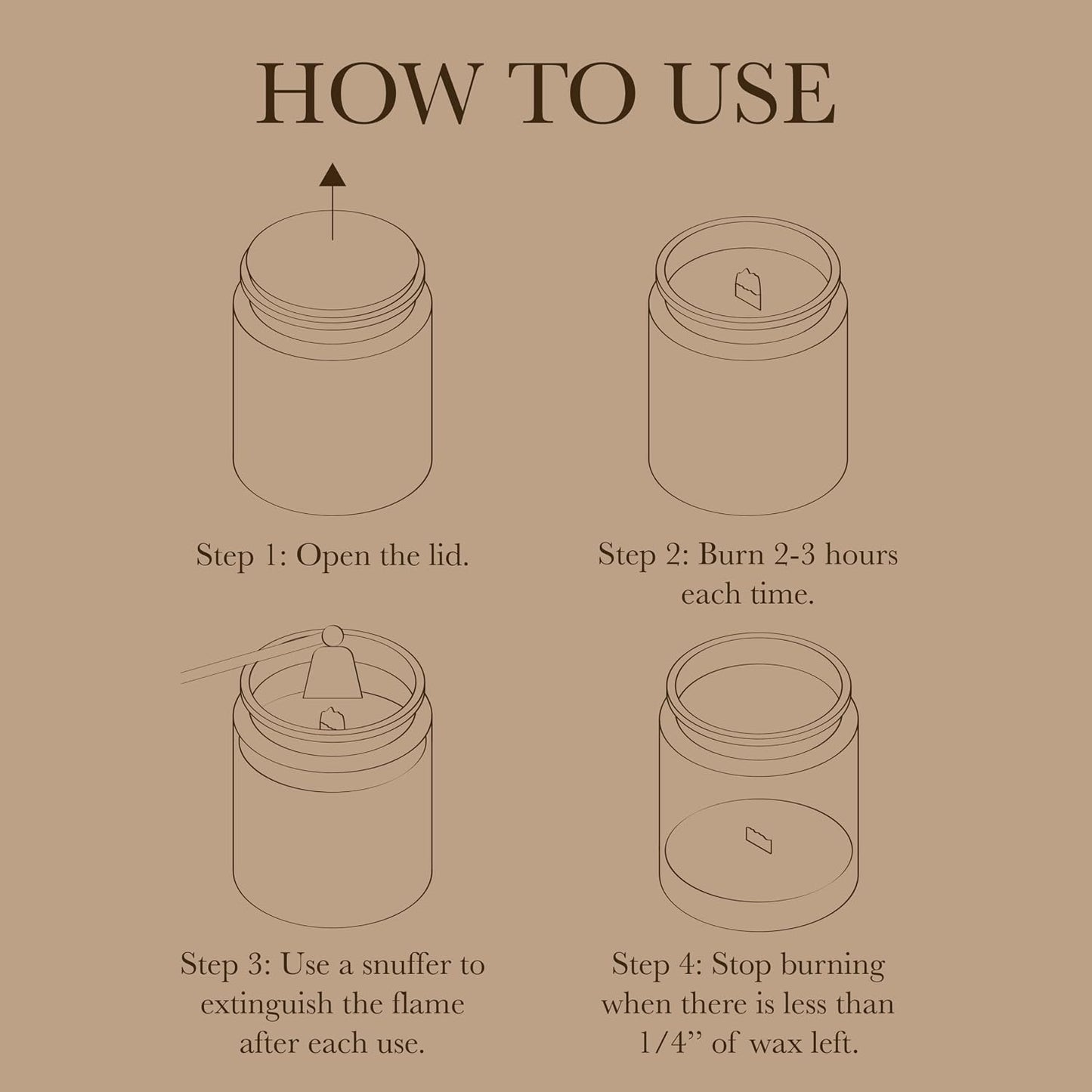 HOW TO USE

Step 1: Open the lid.

Step 2: Burn 2-3 hours each time.

Step 3: Use a snuffer to extinguish the flame after each use.

Step 4: Stop burning when there is less than 1/4” of wax left.