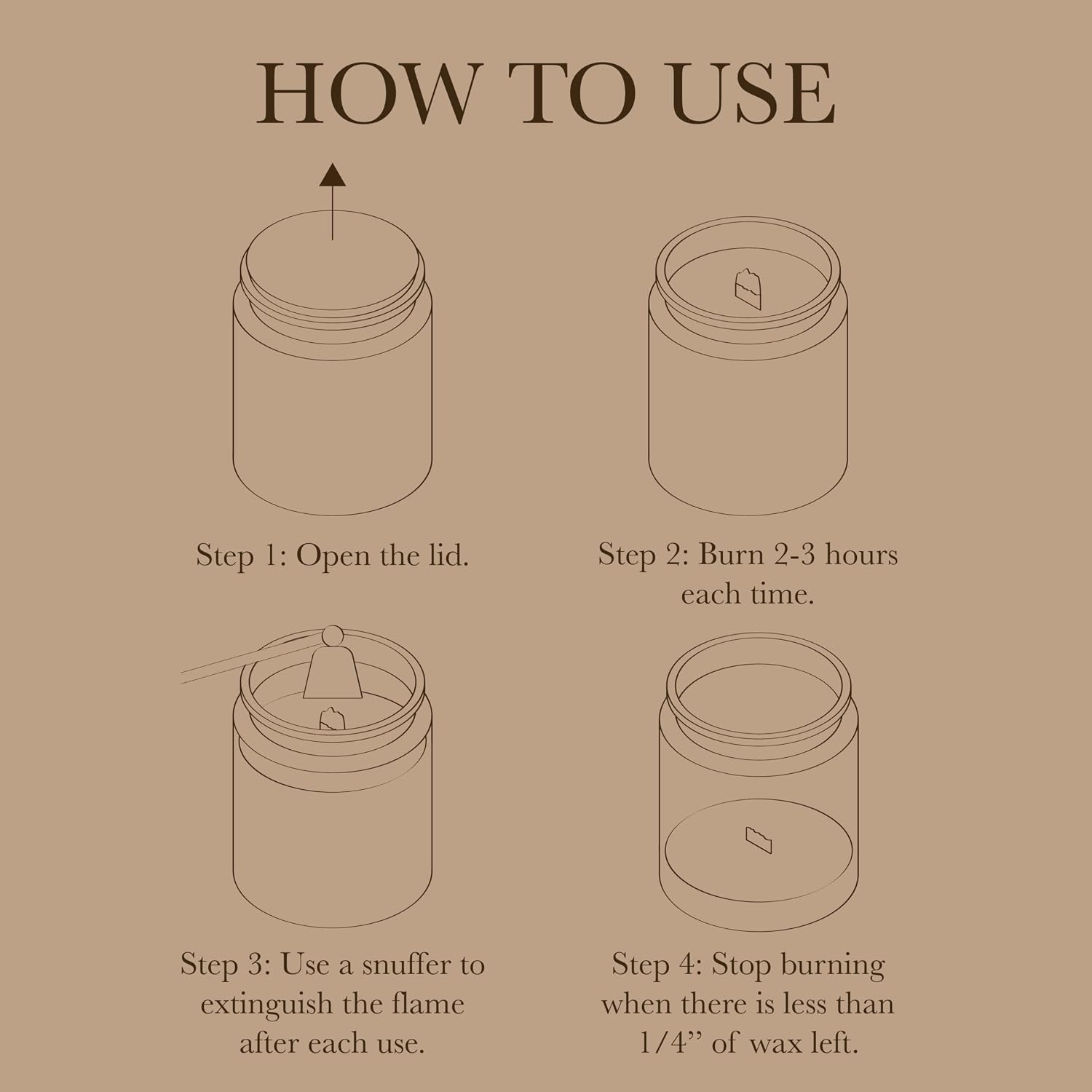 HOW TO USE

Step 1: Open the lid.

Step 2: Burn 2-3 hours each time.

Step 3: Use a snuffer to extinguish the flame after each use.

Step 4: Stop burning when there is less than 1/4” of wax left.