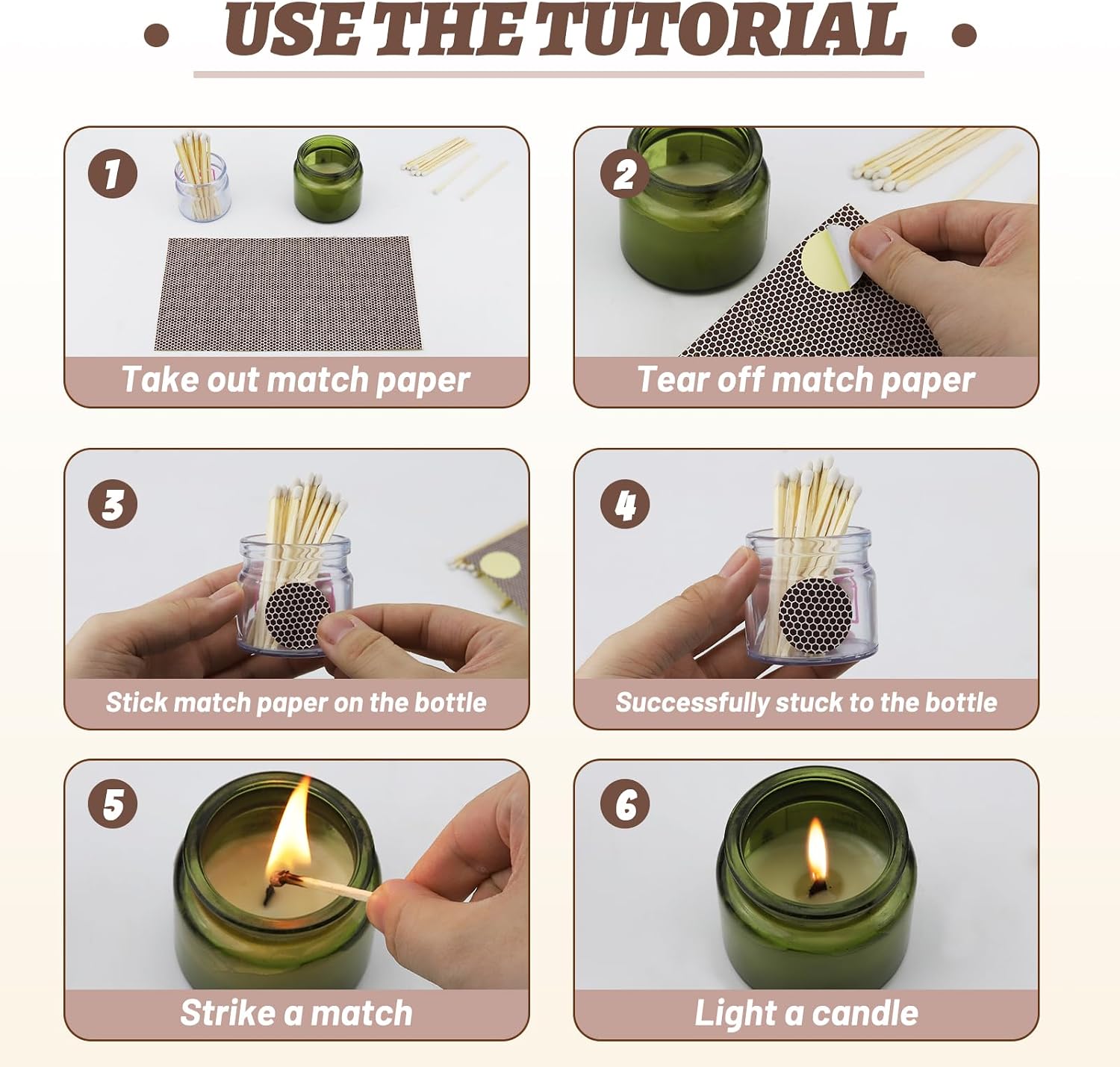 USE THE TUTORIAL

1
Take out match paper

2
Tear off match paper

3
Stick match paper on the bottle

4
Successfully stuck to the bottle

5
Strike a match

6
Light a candle