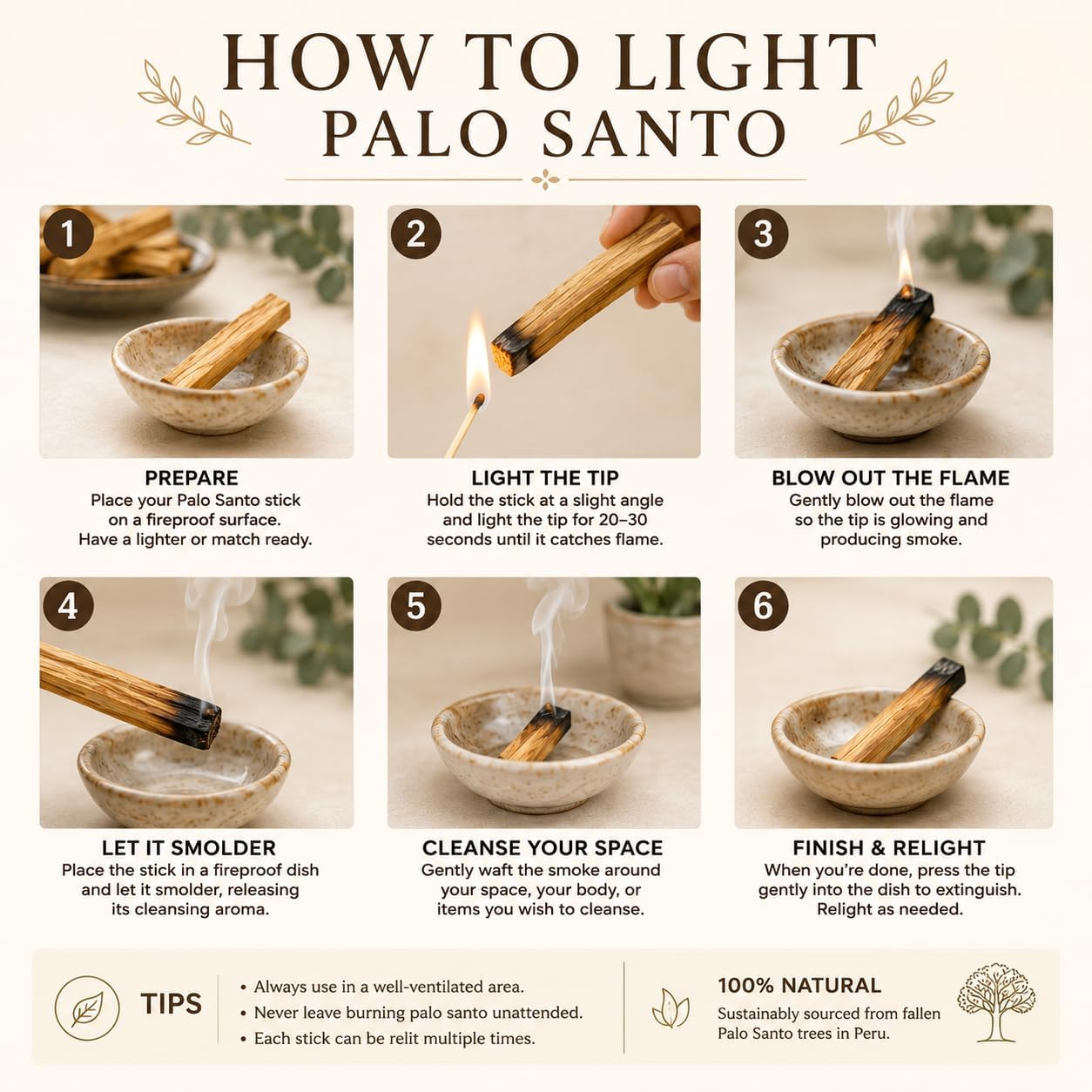 HOW TO LIGHT PALO SANTO

1

PREPARE
Place your Palo Santo stick on a fireproof surface. Have a lighter or match ready.

2

LIGHT THE TIP
Hold the stick at a slight angle and light the tip for 20–30 seconds until it catches flame.

3

BLOW OUT THE FLAME
Gently blow out the flame so the tip is glowing and producing smoke.

4

LET IT SMOLDER
Place the stick in a fireproof dish and let it smolder, releasing its cleansing aroma.

5

CLEANSE YOUR SPACE
Gently waft the smoke around your space, your body, or items you wish to cleanse.

6

FINISH & RELIGHT
When you're done, press the tip gently into the dish to extinguish. Relight as needed.

TIPS
• Always use in a well-ventilated area.
• Never leave burning palo santo unattended.
• Each stick can be relit multiple times.

100% NATURAL
Sustainably sourced from fallen Palo Santo trees in Peru.