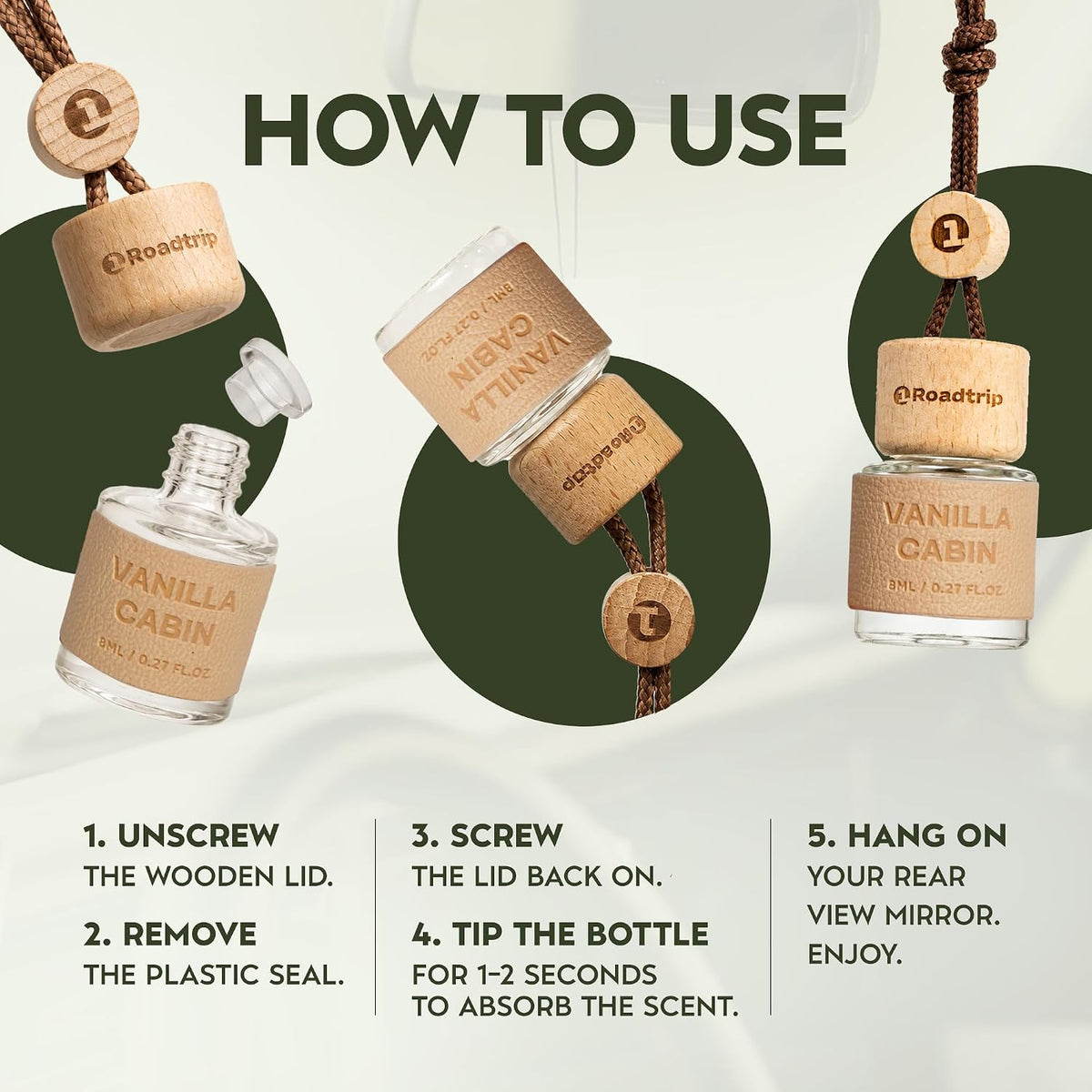 HOW TO USE

Roadtrip

VANILLA CABIN

8ML / 0.27 FL.OZ

VANILLA CABIN

8ML / 0.27 FL.OZ

Roadtrip

Roadtrip

VANILLA CABIN

8ML / 0.27 FL.OZ

1. UNSCREW
THE WOODEN LID.

2. REMOVE
THE PLASTIC SEAL.

3. SCREW
THE LID BACK ON.

4. TIP THE BOTTLE
FOR 1-2 SECONDS
TO ABSORB THE SCENT.

5. HANG ON
YOUR REAR
VIEW MIRROR.
ENJOY.