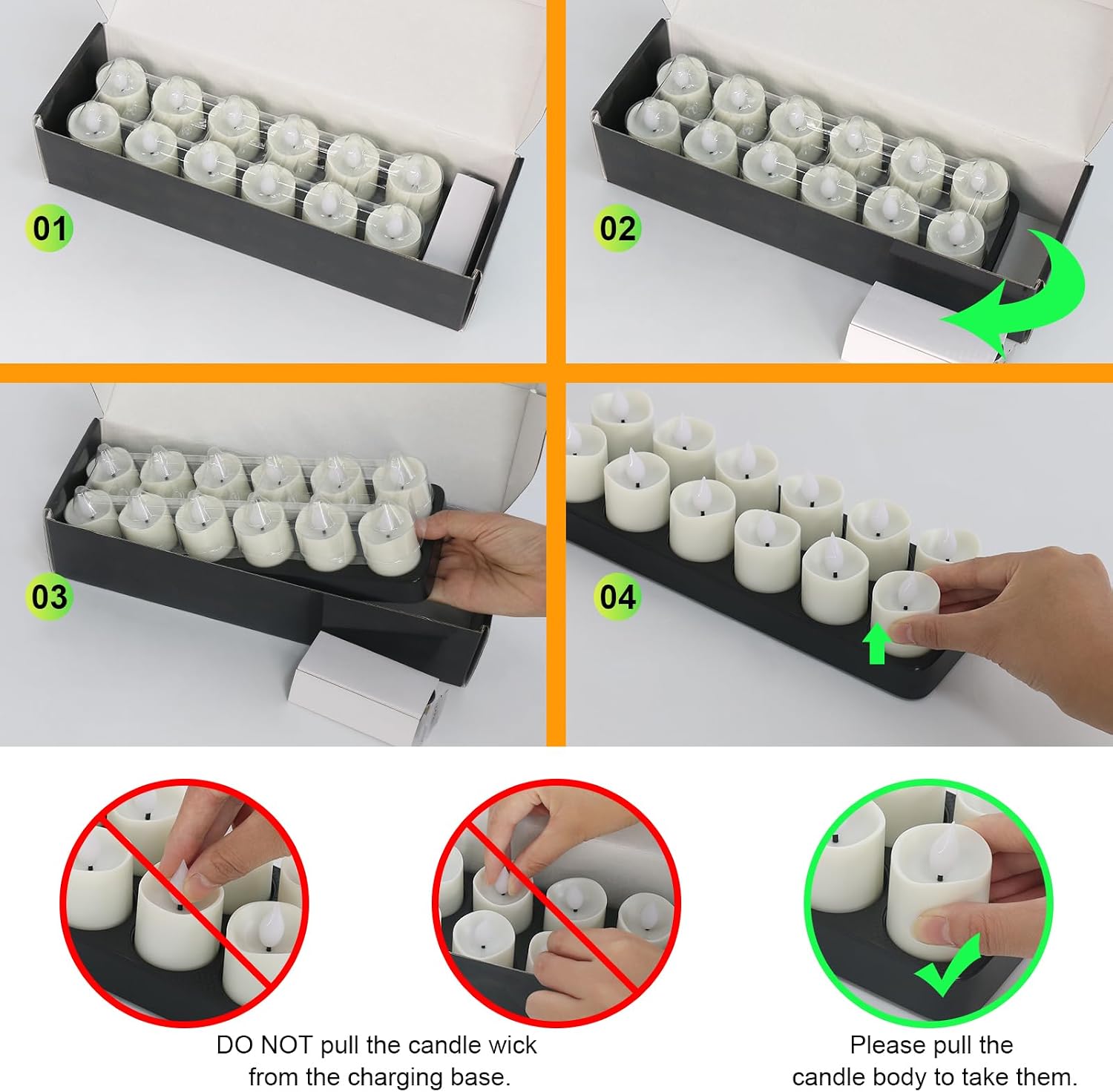 01

02

03

04

DO NOT pull the candle wick from the charging base.

Please pull the candle body to take them.