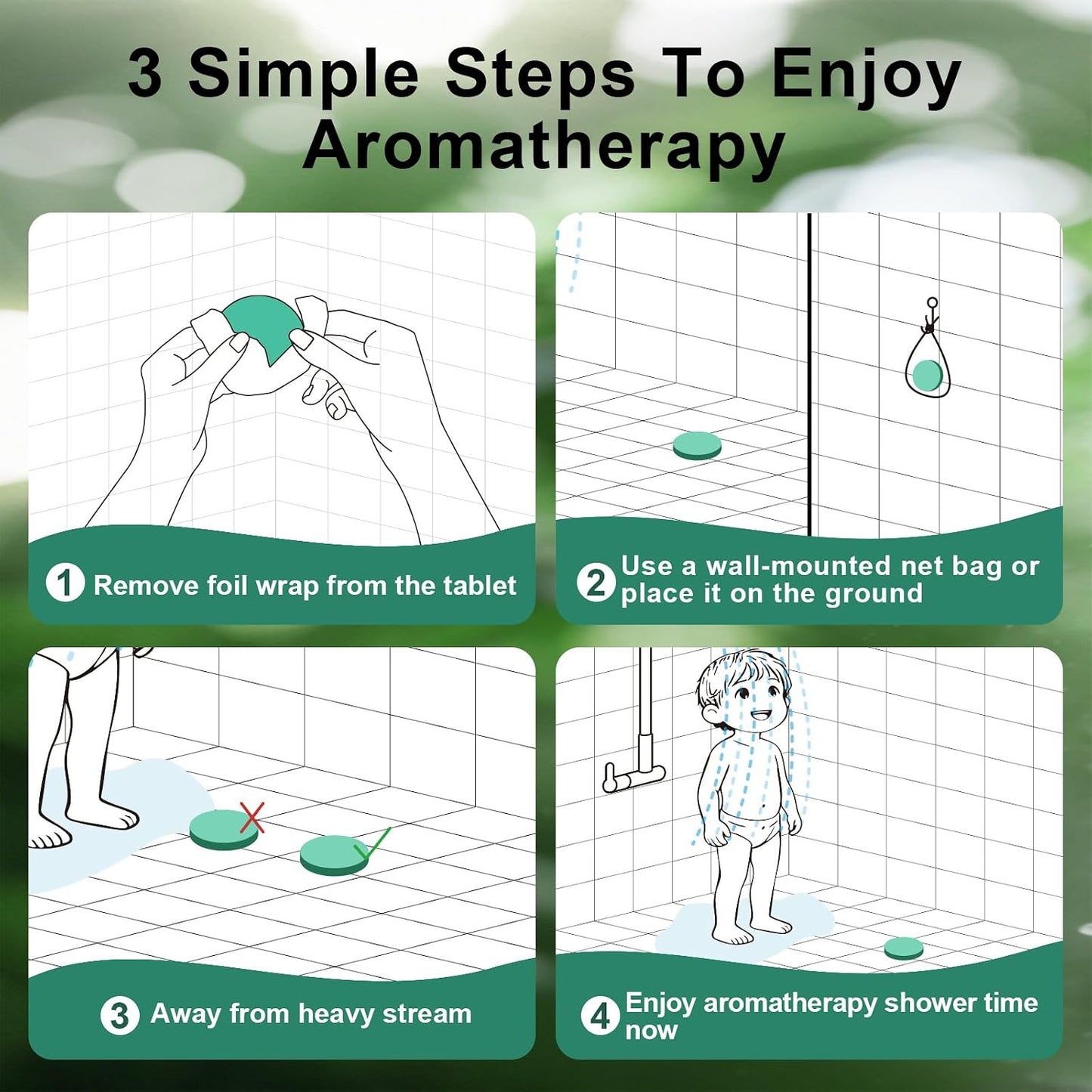 3 Simple Steps To Enjoy Aromatherapy

1 Remove foil wrap from the tablet

2 Use a wall-mounted net bag or place it on the ground

3 Away from heavy stream

4 Enjoy aromatherapy shower time now