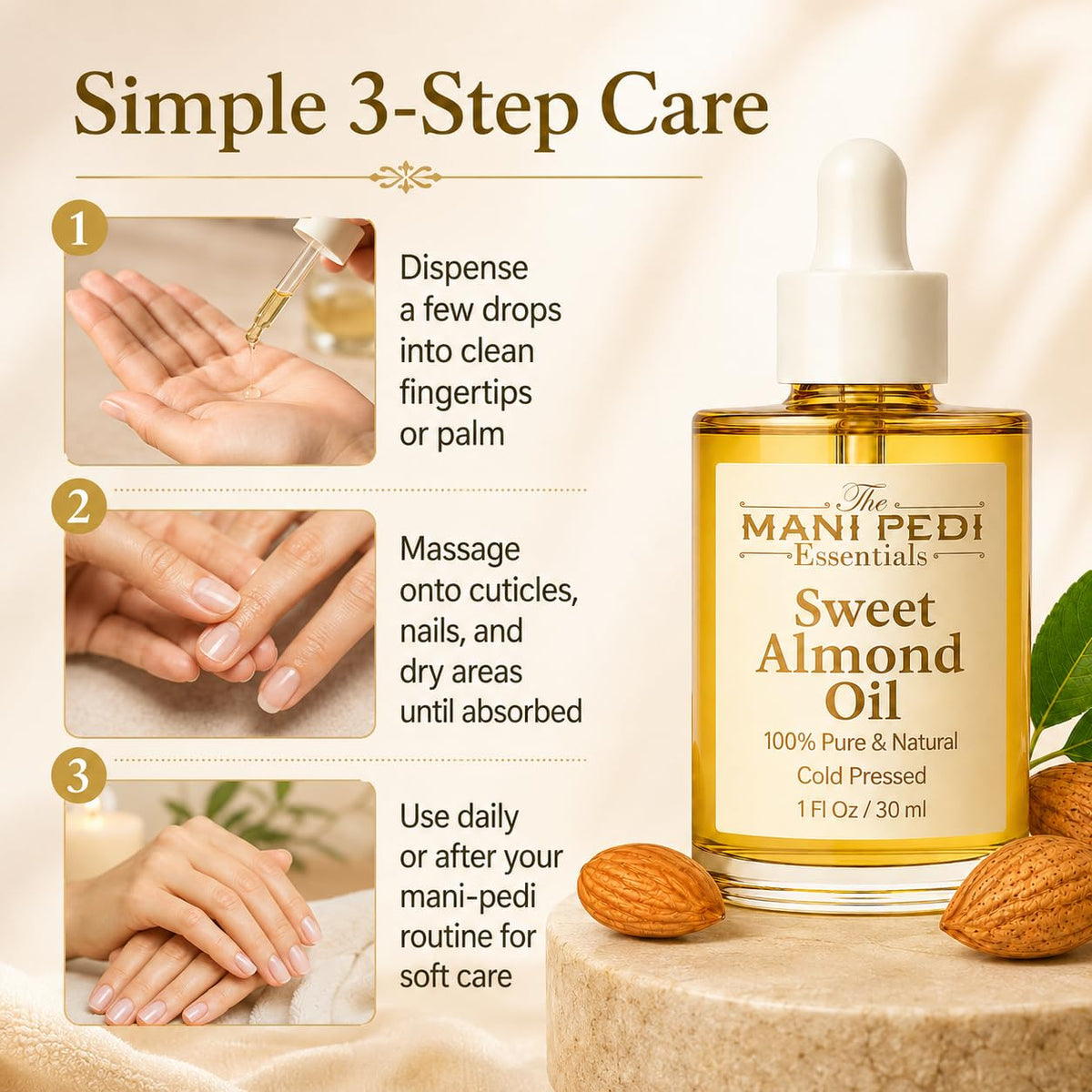 Simple 3-Step Care

1

Dispense a few drops into clean fingertips or palm

2

Massage onto cuticles, nails, and dry areas until absorbed

3

Use daily or after your mani-pedi routine for soft care

The
MANI PEDI
Essentials

Sweet Almond Oil

100% Pure & Natural
Cold Pressed
1 Fl Oz / 30 ml