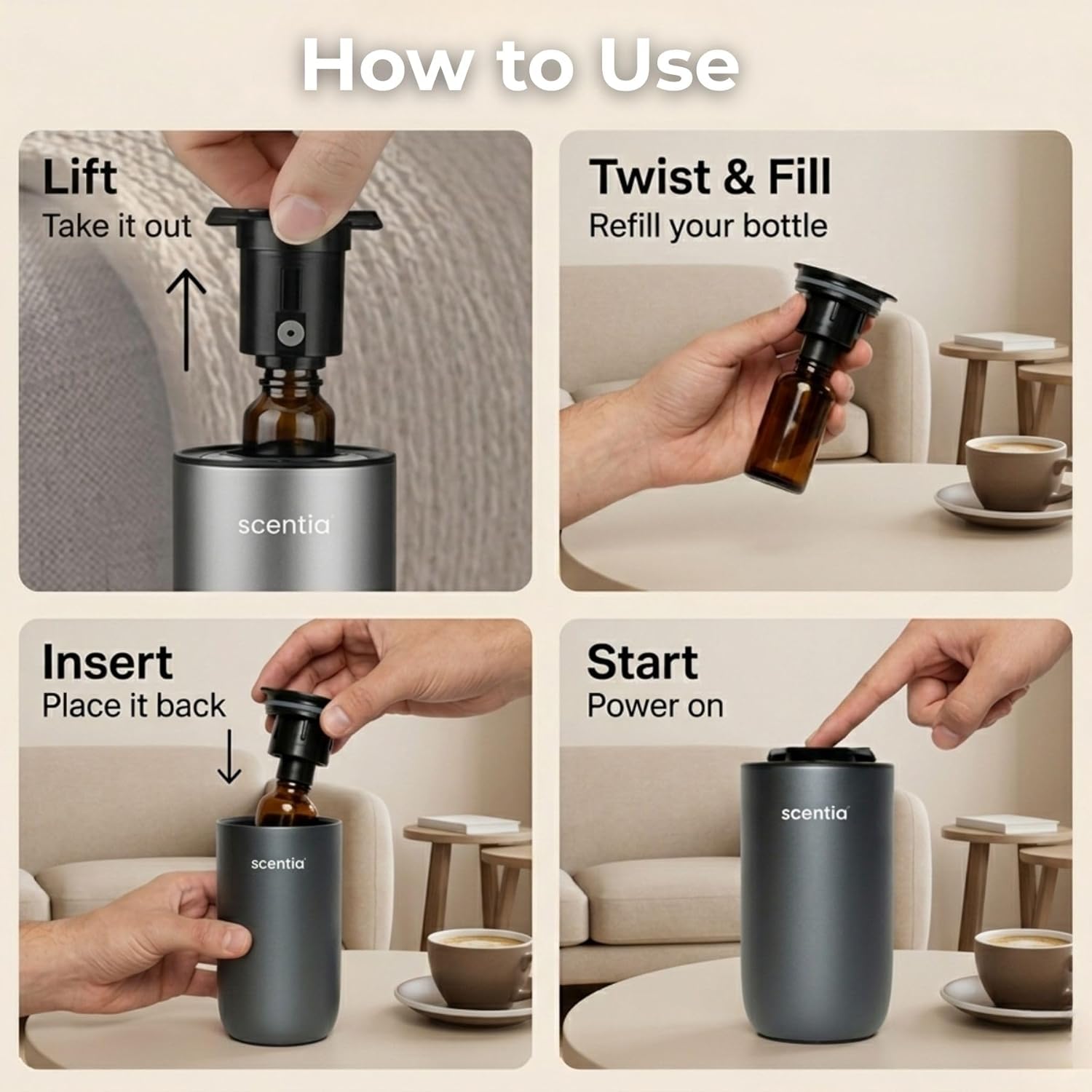 How to Use

Lift
Take it out

scentia

Twist & Fill
Refill your bottle

Insert
Place it back

scentia

Start
Power on

scentia