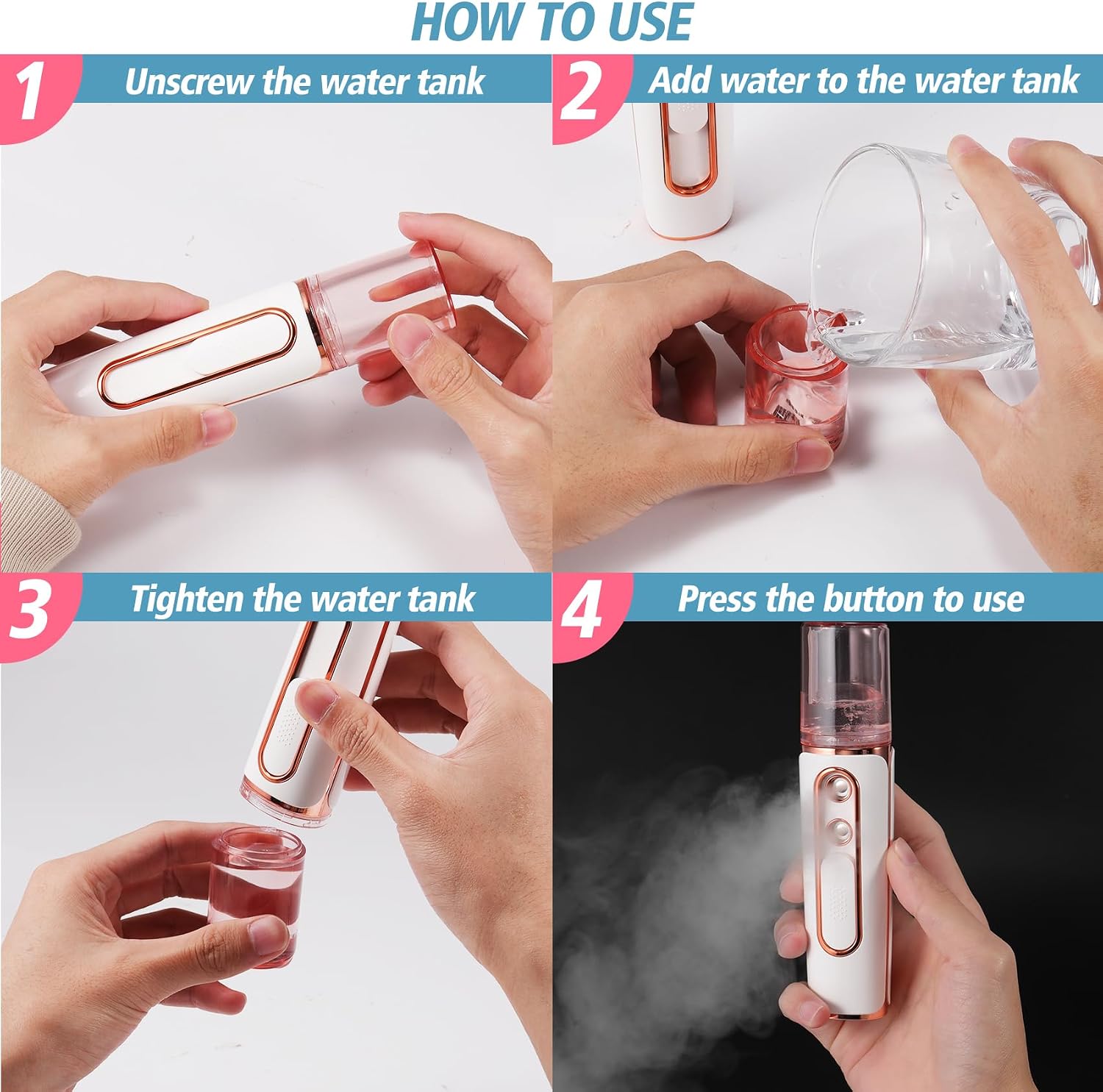 HOW TO USE

1 Unscrew the water tank

2 Add water to the water tank

3 Tighten the water tank

4 Press the button to use