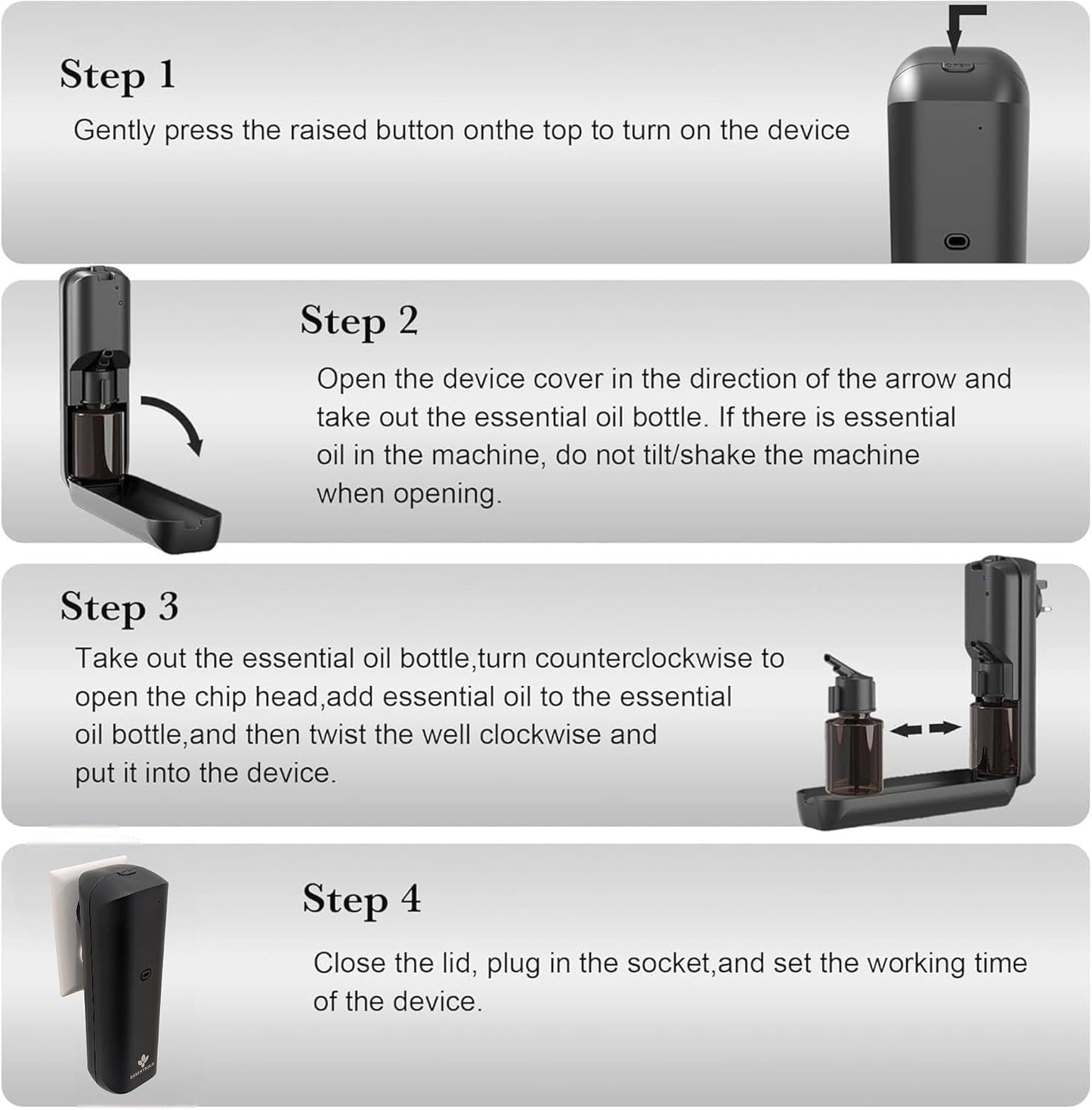 Step 1
Gently press the raised button onthe top to turn on the device

Step 2
Open the device cover in the direction of the arrow and take out the essential oil bottle. If there is essential oil in the machine, do not tilt/shake the machine when opening.

Step 3
Take out the essential oil bottle,turn counterclockwise to open the chip head,add essential oil to the essential oil bottle,and then twist the well clockwise and put it into the device.

Step 4
Close the lid, plug in the socket,and set the working time of the device.

ESSENTIQUE